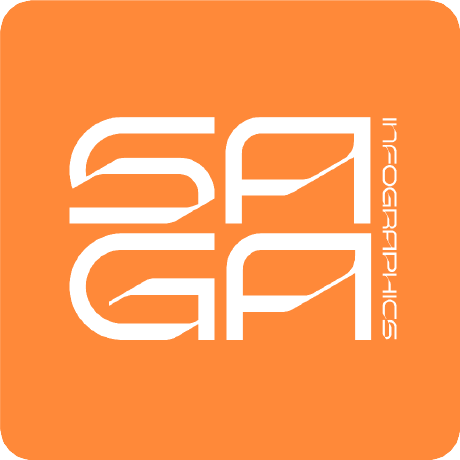 SA
GA
INFOGRAPHICS