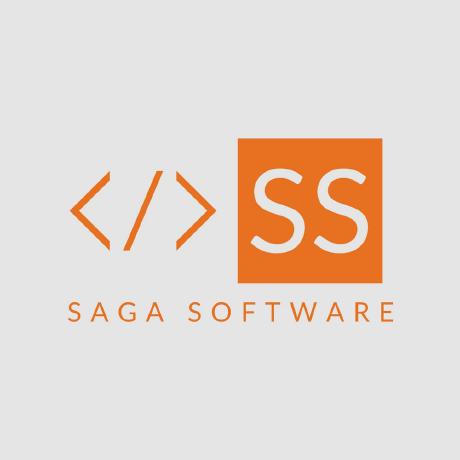 </> SS

SAGA SOFTWARE