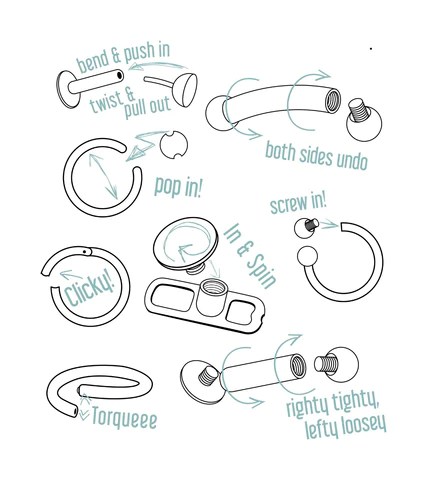 bend & push in

twist & pull out

both sides undo

pop in!

screw in!

In & Spin

Clicky!

Torqueee

righty tighty, lefty loosey