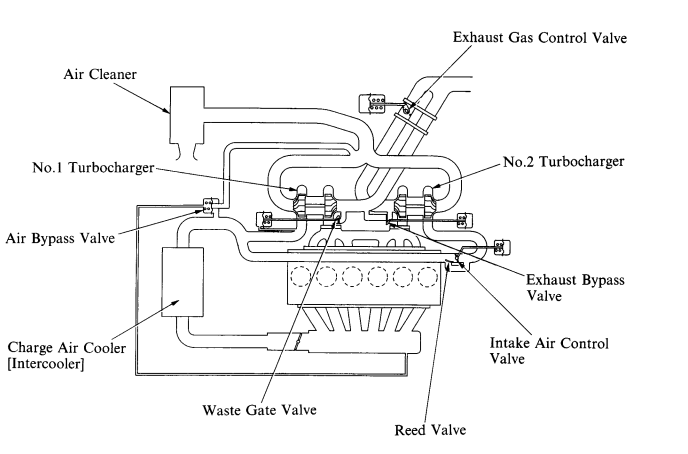 Exhaust Gas Control Valve

Air Cleaner

No.1 Turbocharger

No.2 Turbocharger

Air Bypass Valve

Exhaust Bypass Valve

Charge Air Cooler [Intercooler]

Intake Air Control Valve

Waste Gate Valve

Reed Valve