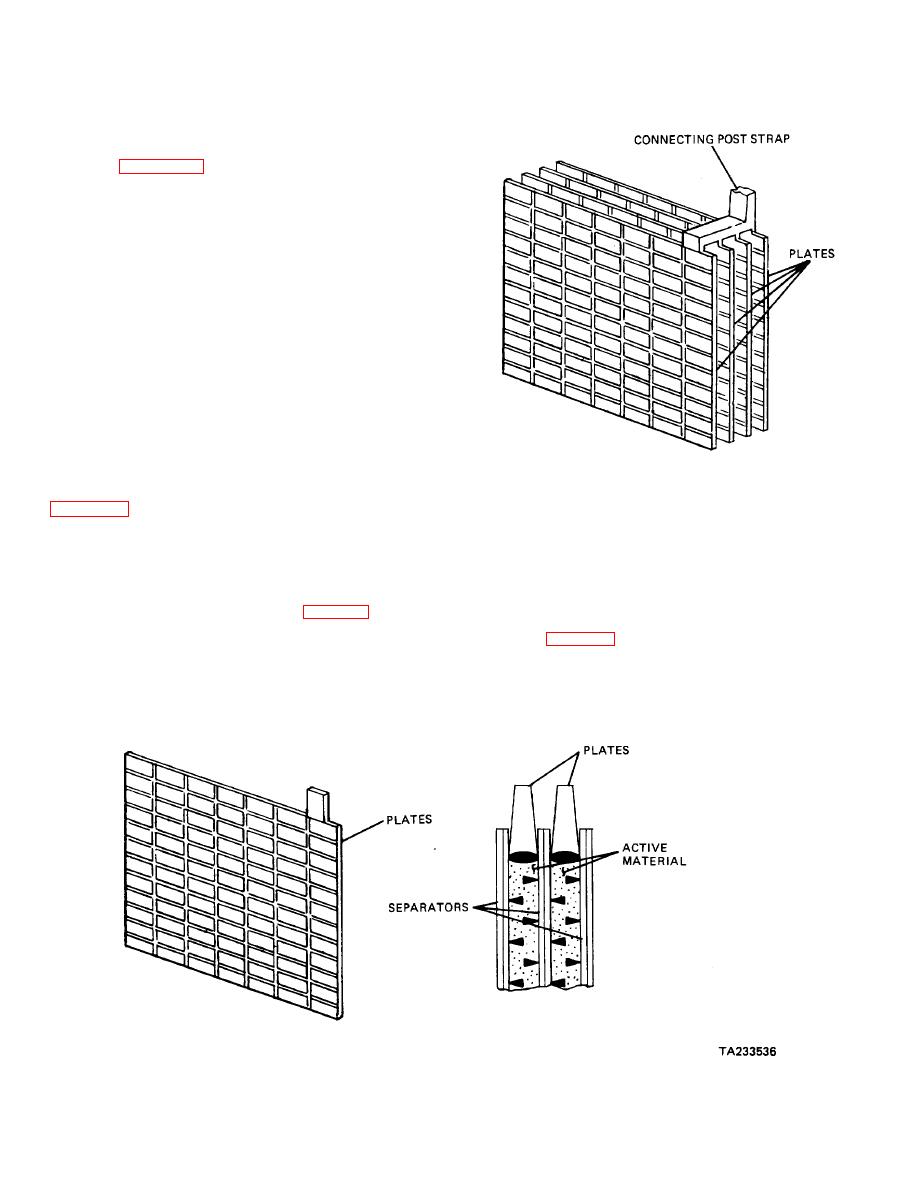 CONNECTING POST STRAP

PLATES

PLATES

PLATES

ACTIVE MATERIAL

SEPARATORS

TA233536