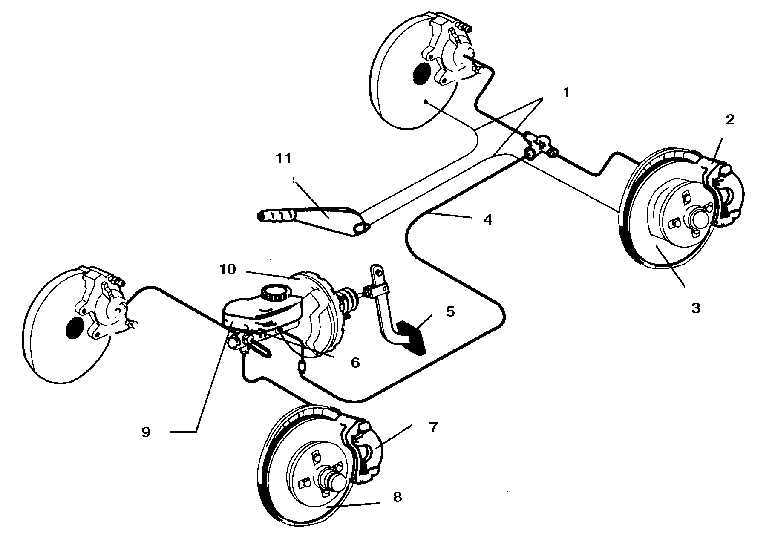 1
2
11
4
3
10
5
6
9
7
8