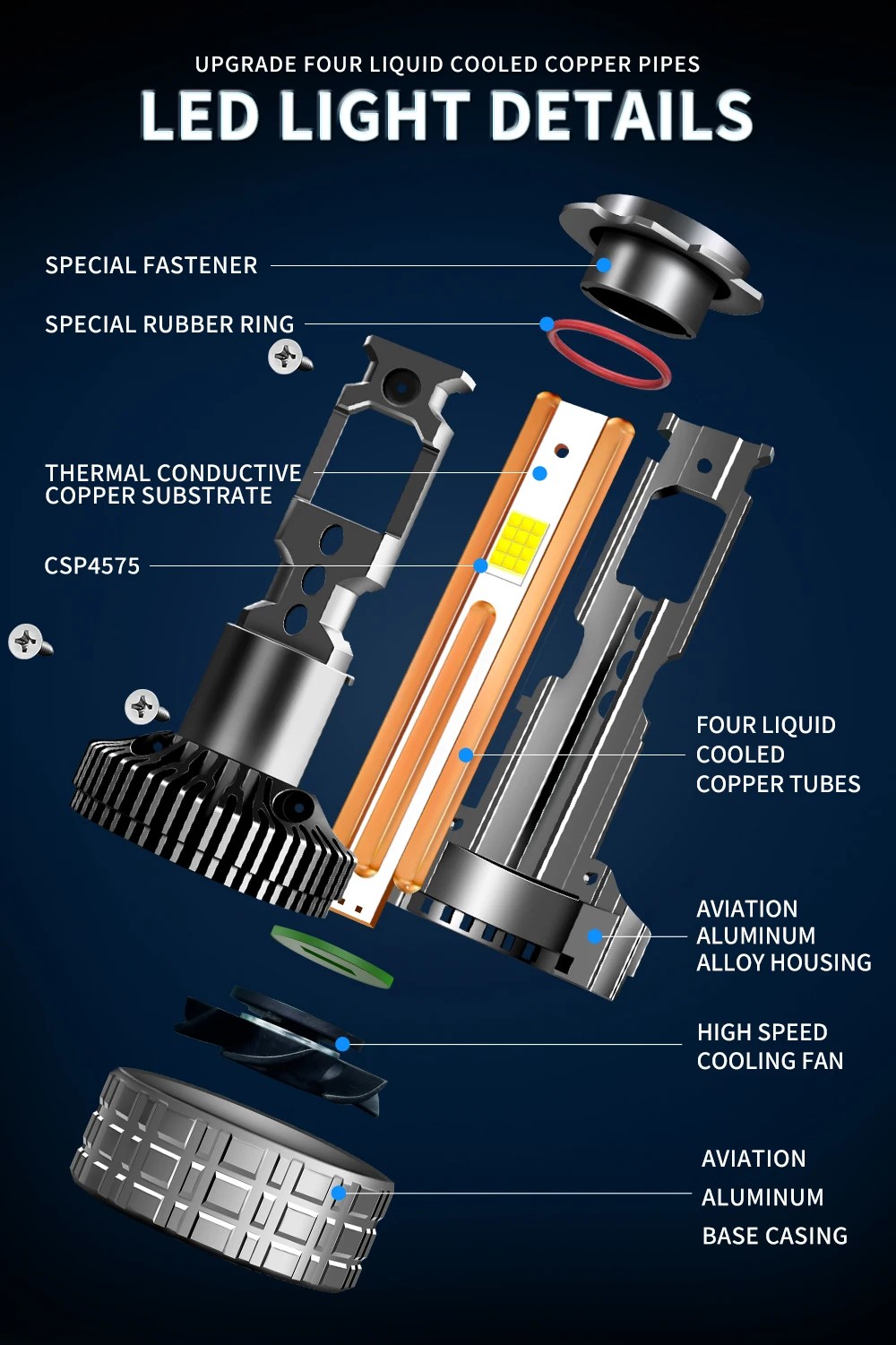 UPGRADE FOUR LIQUID COOLED COPPER PIPES

LED LIGHT DETAILS

SPECIAL FASTENER

SPECIAL RUBBER RING

THERMAL CONDUCTIVE COPPER SUBSTRATE

CSP4575

FOUR LIQUID COOLED COPPER TUBES

AVIATION ALUMINUM ALLOY HOUSING

HIGH SPEED COOLING FAN

AVIATION ALUMINUM BASE CASING