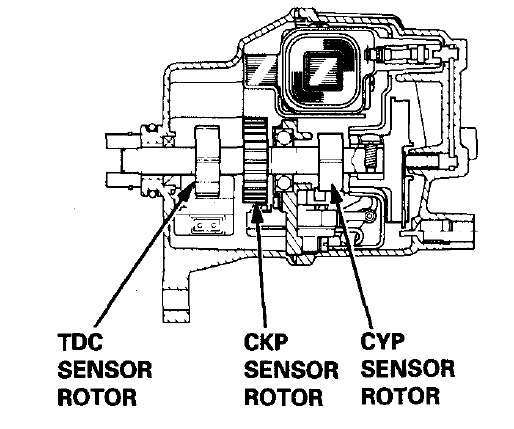 TDC SENSOR ROTOR

CKP SENSOR ROTOR

CYP SENSOR ROTOR