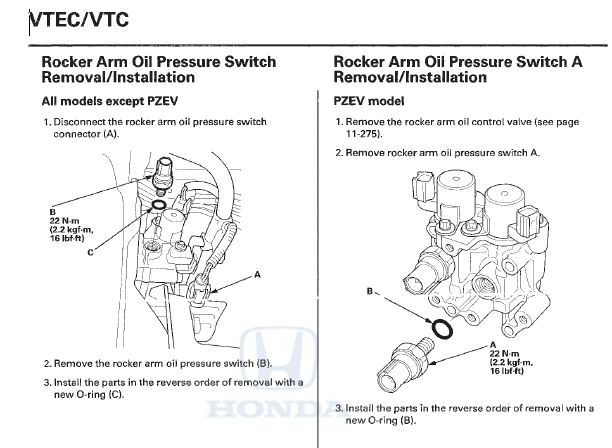 VTEC/VTC

Rocker Arm Oil Pressure Switch Removal/Installation

All models except PZEV

1. Disconnect the rocker arm oil pressure switch connector (A).

B
22 N·m
(2.2 kgf·m,
16 lbf·ft)

C

A

2. Remove the rocker arm oil pressure switch (B).

3. Install the parts in the reverse order of removal with a new O-ring (C).

Rocker Arm Oil Pressure Switch A Removal/Installation

PZEV model

1. Remove the rocker arm oil control valve (see page 11-275).

2. Remove rocker arm oil pressure switch A.

B

A
22 N·m
(2.2 kgf·m,
16 lbf·ft)

3. Install the parts in the reverse order of removal with a new O-ring (B).

HONDA