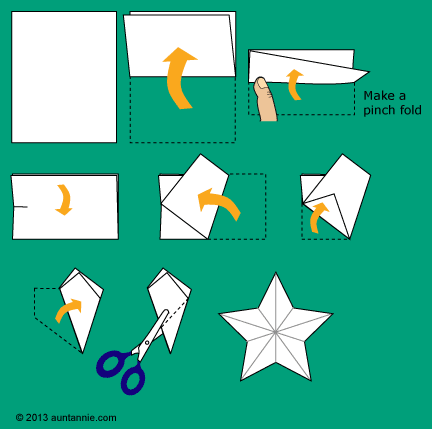 Make a pinch fold

© 2013 auntannie.com