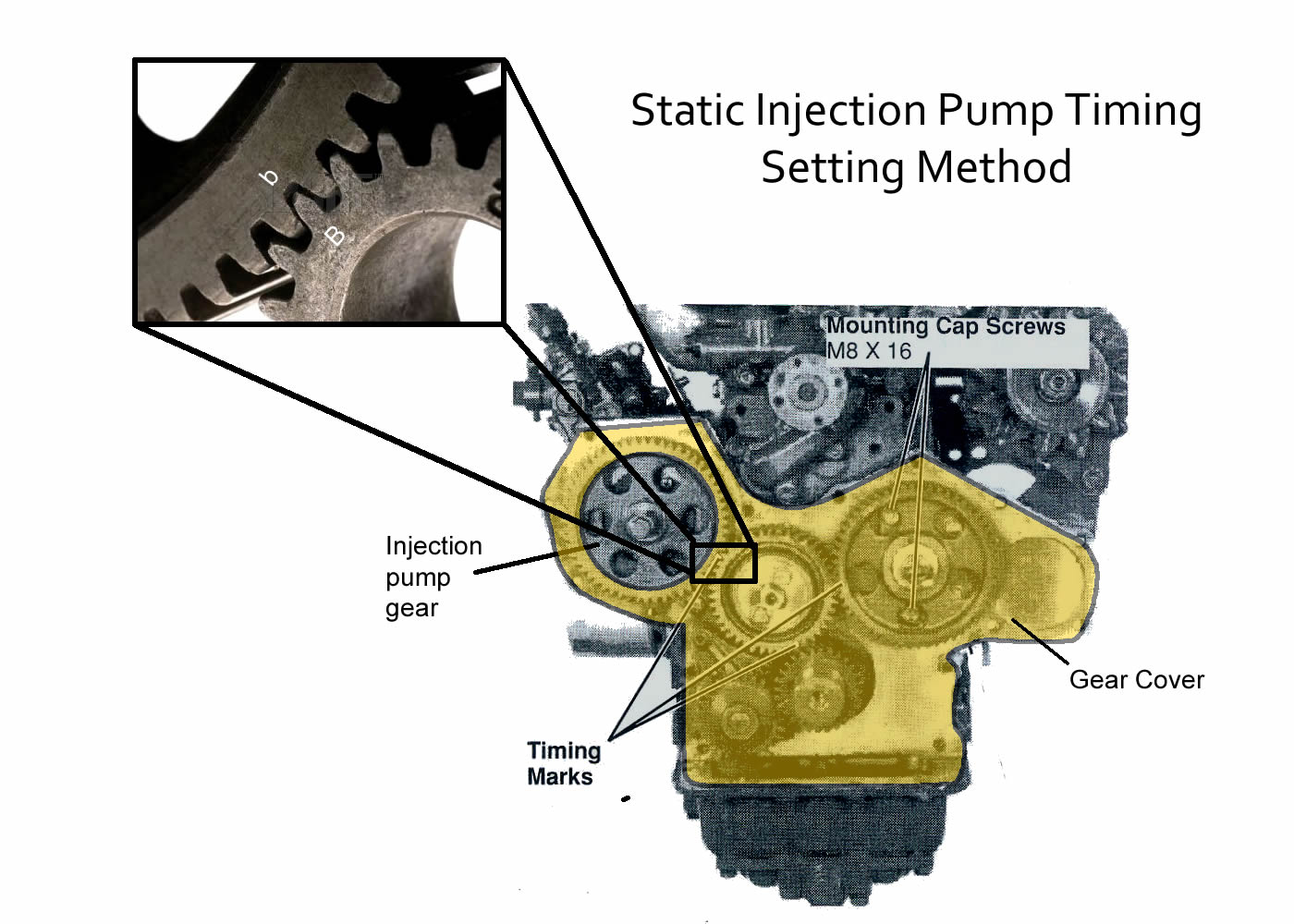 Static Injection Pump Timing Setting Method

b

B

Mounting Cap Screws
M8 X 16

Injection pump gear

Gear Cover

Timing Marks