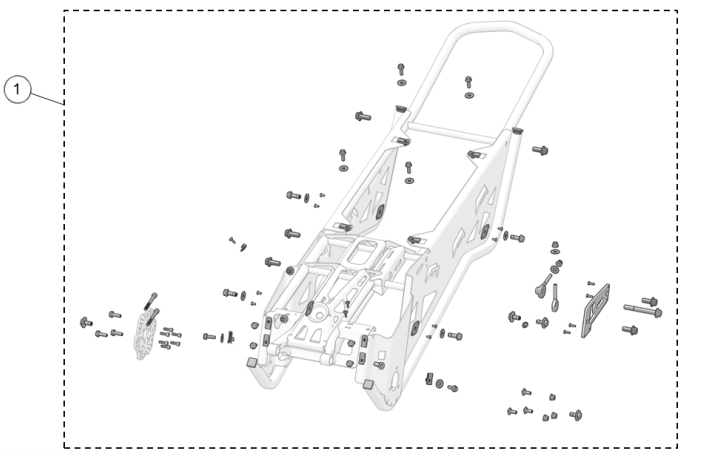 1