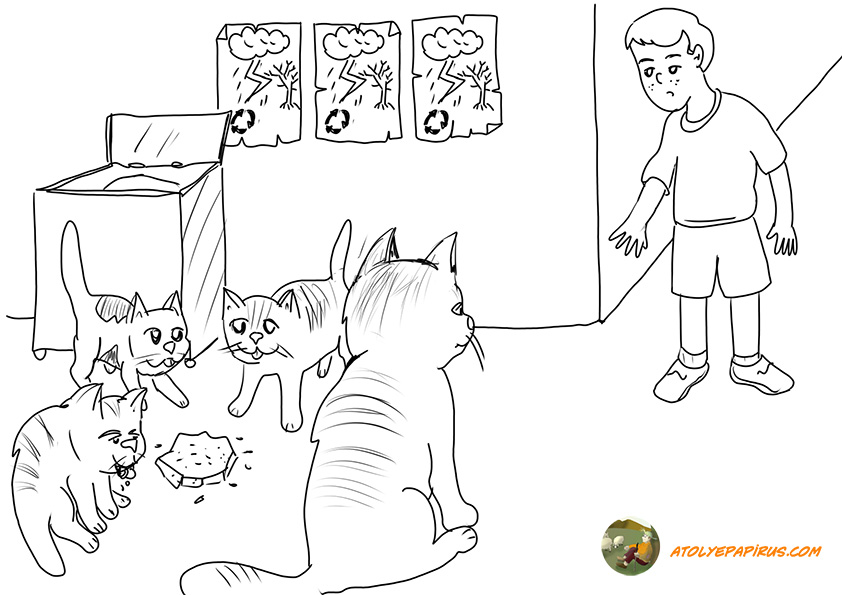 ATOLYEPAPIRUS.COM