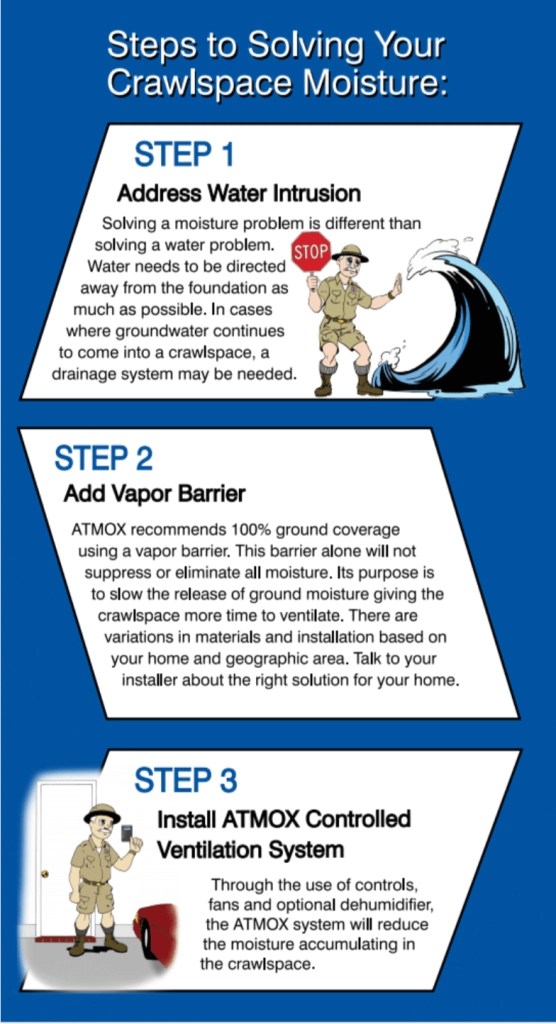 Steps to Solving Your Crawlspace Moisture:

STEP 1

Address Water Intrusion

Solving a moisture problem is different than solving a water problem. Water needs to be directed away from the foundation as much as possible. In cases where groundwater continues to come into a crawlspace, a drainage system may be needed.

STOP

STEP 2

Add Vapor Barrier

ATMOX recommends 100% ground coverage using a vapor barrier. This barrier alone will not suppress or eliminate all moisture. Its purpose is to slow the release of ground moisture giving the crawlspace more time to ventilate. There are variations in materials and installation based on your home and geographic area. Talk to your installer about the right solution for your home.

STEP 3

Install ATMOX Controlled Ventilation System

Through the use of controls, fans and optional dehumidifier, the ATMOX system will reduce the moisture accumulating in the crawlspace.