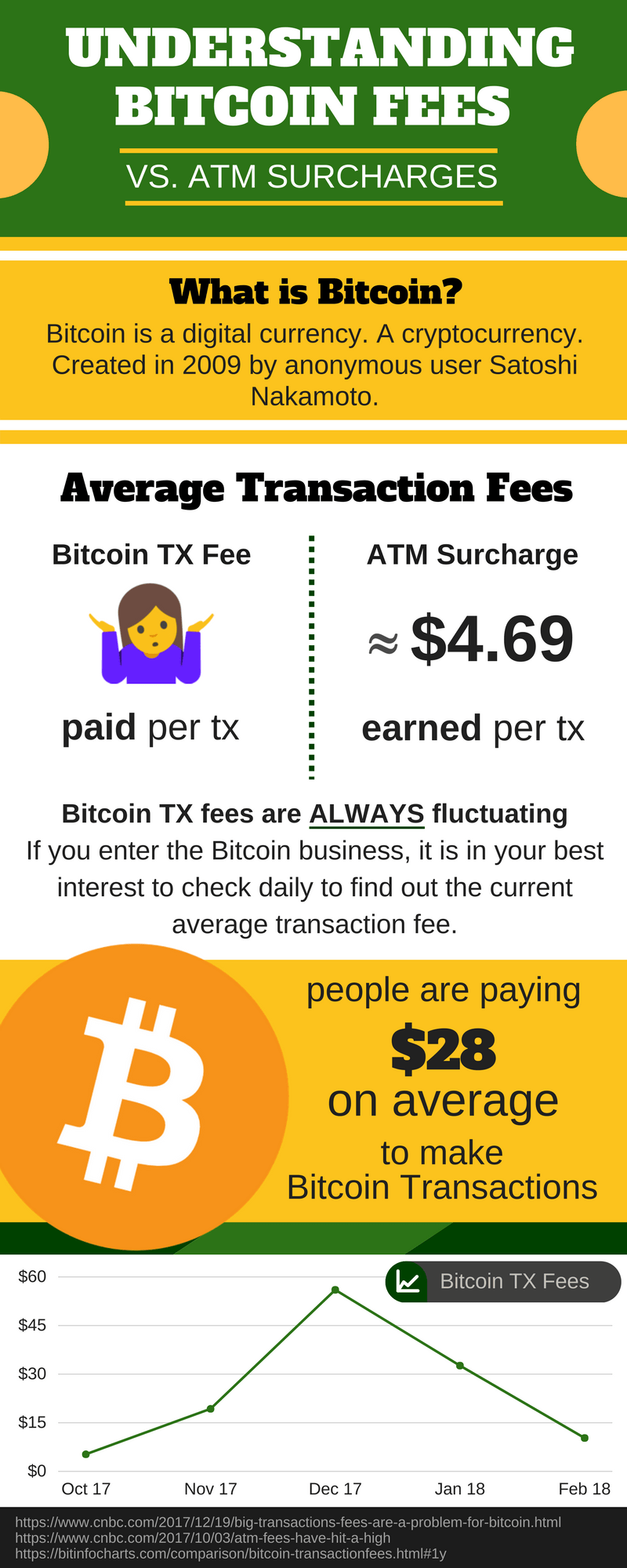 UNDERSTANDING BITCOIN FEES

VS. ATM SURCHARGES

What is Bitcoin?

Bitcoin is a digital currency. A cryptocurrency. Created in 2009 by anonymous user Satoshi Nakamoto.

Average Transaction Fees

Bitcoin TX Fee

paid per tx

ATM Surcharge

≈ $4.69

earned per tx

Bitcoin TX fees are ALWAYS fluctuating

If you enter the Bitcoin business, it is in your best interest to check daily to find out the current average transaction fee.

people are paying

$28

on average

to make

Bitcoin Transactions

Bitcoin TX Fees

$60
$45
$30
$15
$0

Oct 17
Nov 17
Dec 17
Jan 18
Feb 18

https://www.cnbc.com/2017/12/19/big-transactions-fees-are-a-problem-for-bitcoin.html
https://www.cnbc.com/2017/10/03/atm-fees-have-hit-a-high
https://bitinfocharts.com/comparison/bitcoin-transactionfees.html#1y