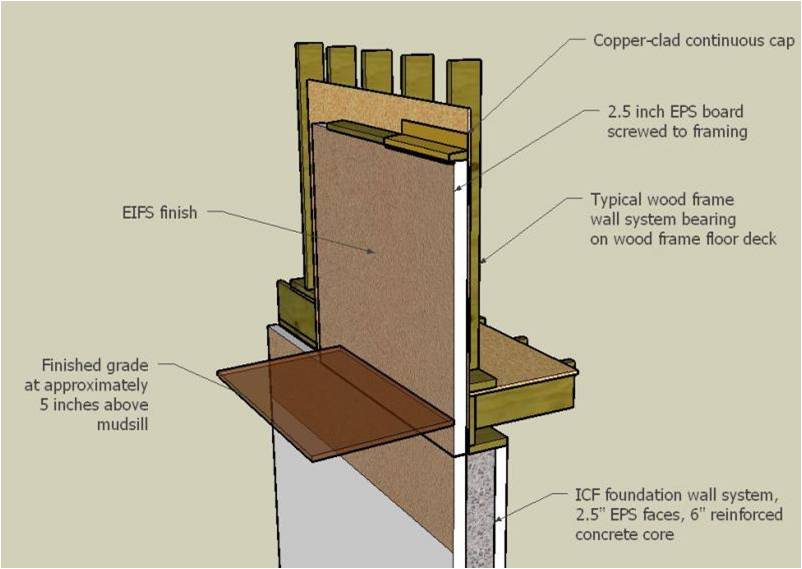 Copper-clad continuous cap

2.5 inch EPS board screwed to framing

Typical wood frame wall system bearing on wood frame floor deck

EIFS finish

Finished grade at approximately 5 inches above mudsill

ICF foundation wall system, 2.5" EPS faces, 6" reinforced concrete core