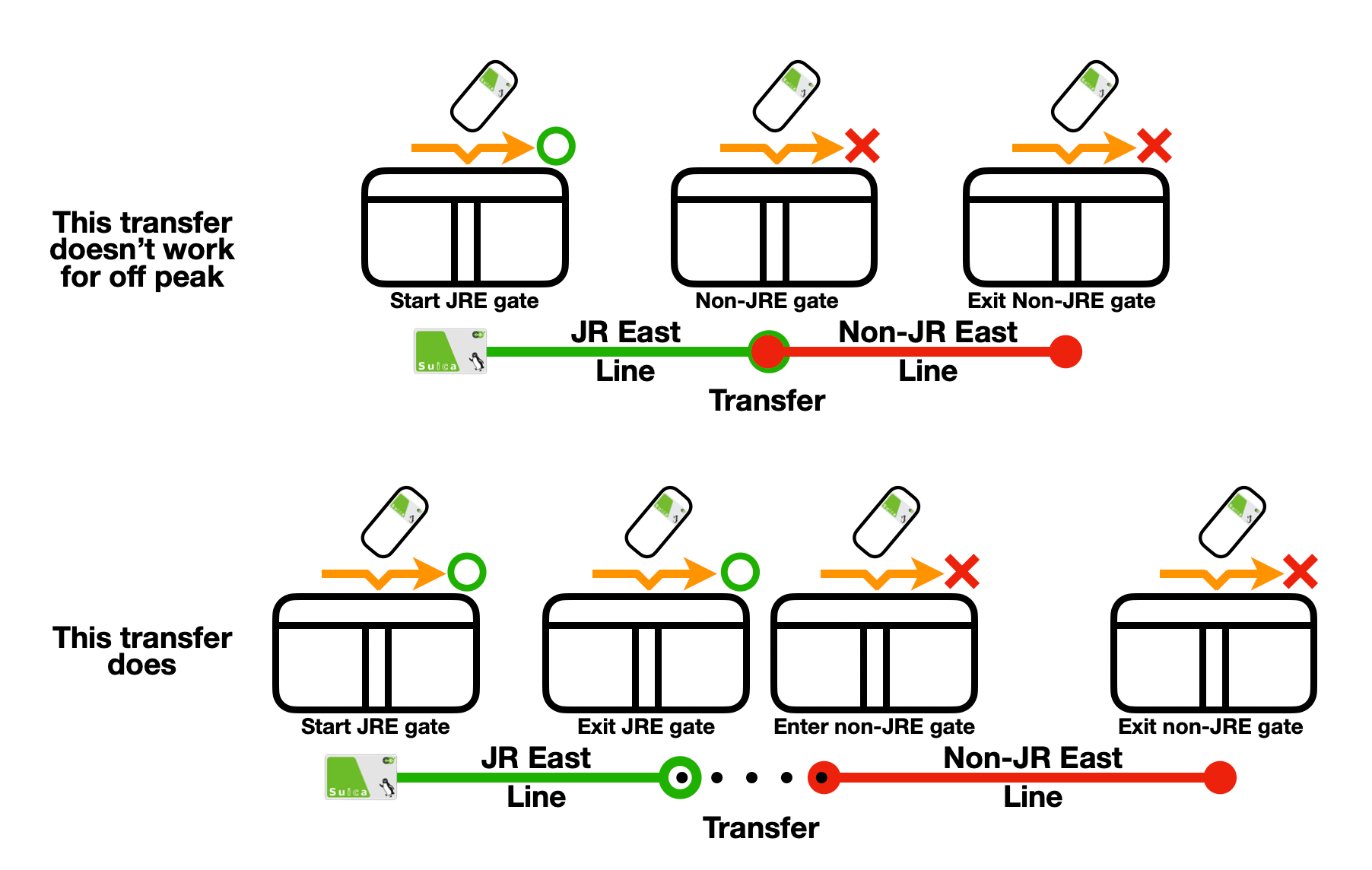 This transfer doesn't work for off peak

Start JRE gate

Non-JRE gate

Exit Non-JRE gate

Suica

JR East Line

Non-JR East Line

Transfer

This transfer does

Start JRE gate

Exit JRE gate

Enter non-JRE gate

Exit non-JRE gate

Suica

JR East Line

Non-JR East Line

Transfer