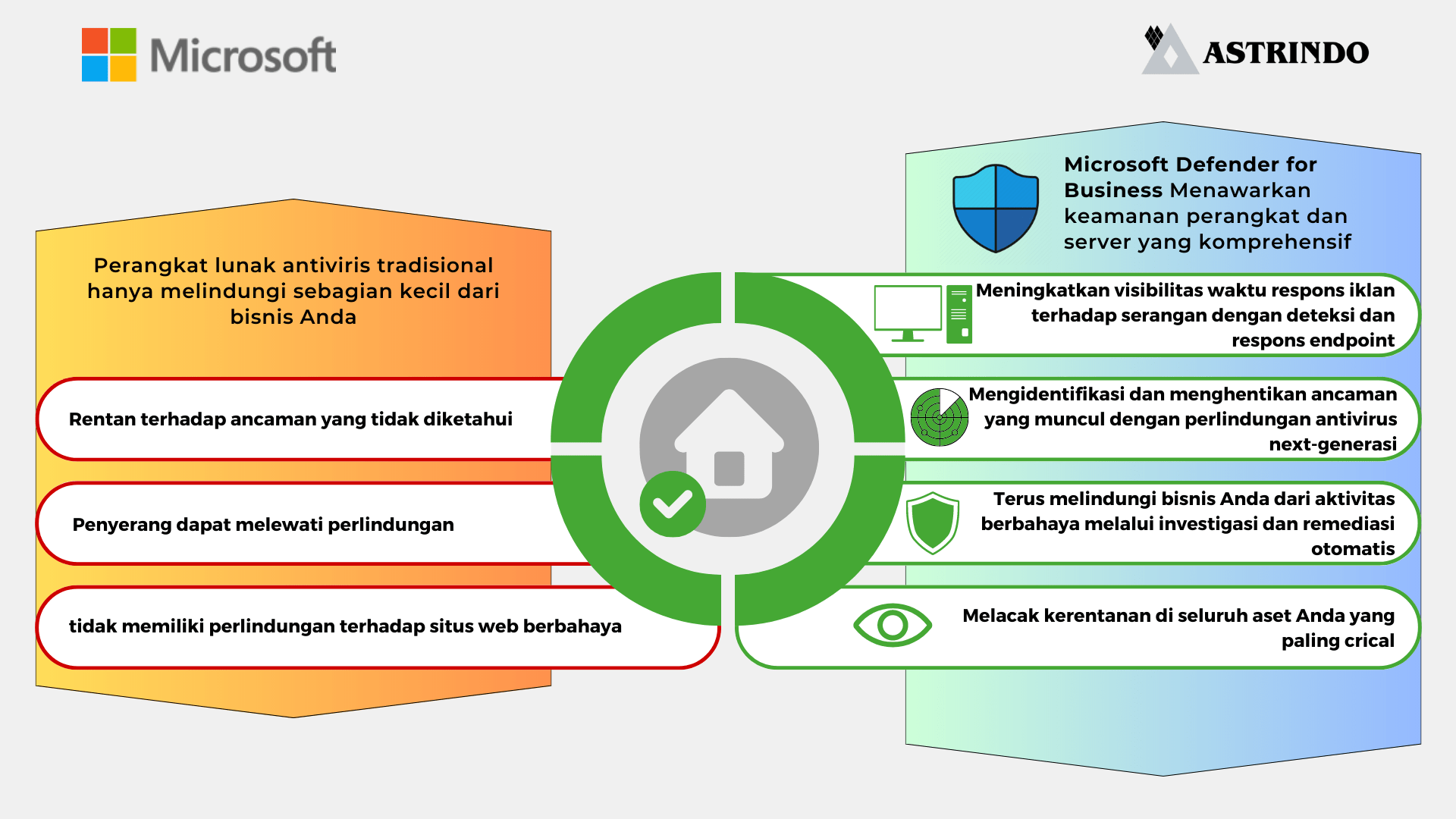 Microsoft

ASTRINDO

Perangkat lunak antiviris tradisional hanya melindungi sebagian kecil dari bisnis Anda

Rentan terhadap ancaman yang tidak diketahui

Penyerang dapat melewati perlindungan

tidak memiliki perlindungan terhadap situs web berbahaya

Microsoft Defender for Business Menawarkan keamanan perangkat dan server yang komprehensif

Meningkatkan visibilitas waktu respons iklan terhadap serangan dengan deteksi dan respons endpoint

Mengidentifikasi dan menghentikan ancaman yang muncul dengan perlindungan antivirus next-generasi

Terus melindungi bisnis Anda dari aktivitas berbahaya melalui investigasi dan remediasi otomatis

Melacak kerentanan di seluruh aset Anda yang paling crical