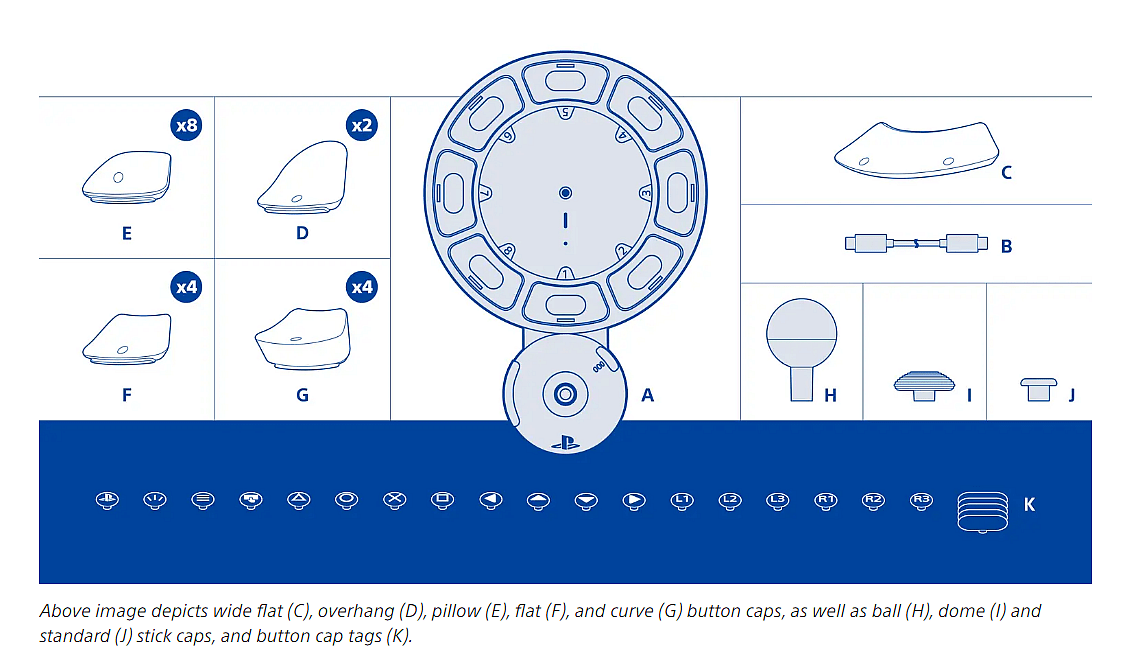 x8

E

x2

D

x4

F

x4

G

5
4
3
2
1
8
7
6

A

C

B

H

I

J

L1 L2 L3 R1 R2 R3

K

Above image depicts wide flat (C), overhang (D), pillow (E), flat (F), and curve (G) button caps, as well as ball (H), dome (I) and standard (J) stick caps, and button cap tags (K).