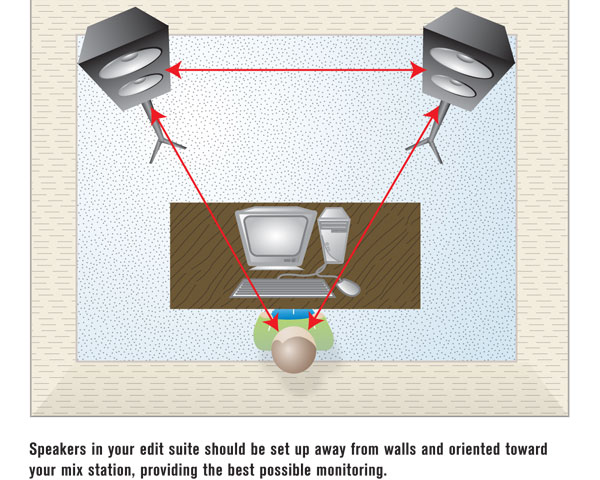 Speakers in your edit suite should be set up away from walls and oriented toward your mix station, providing the best possible monitoring.