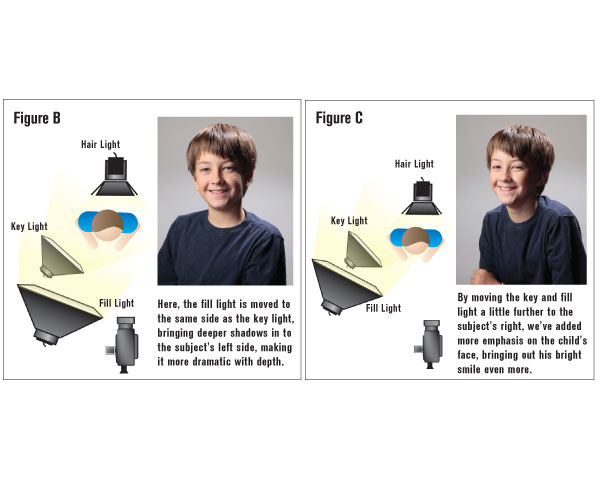 Figure B

Hair Light

Key Light

Fill Light

Here, the fill light is moved to the same side as the key light, bringing deeper shadows in to the subject's left side, making it more dramatic with depth.

Figure C

Hair Light

Key Light

Fill Light

By moving the key and fill light a little further to the subject's right, we've added more emphasis on the child's face, bringing out his bright smile even more.