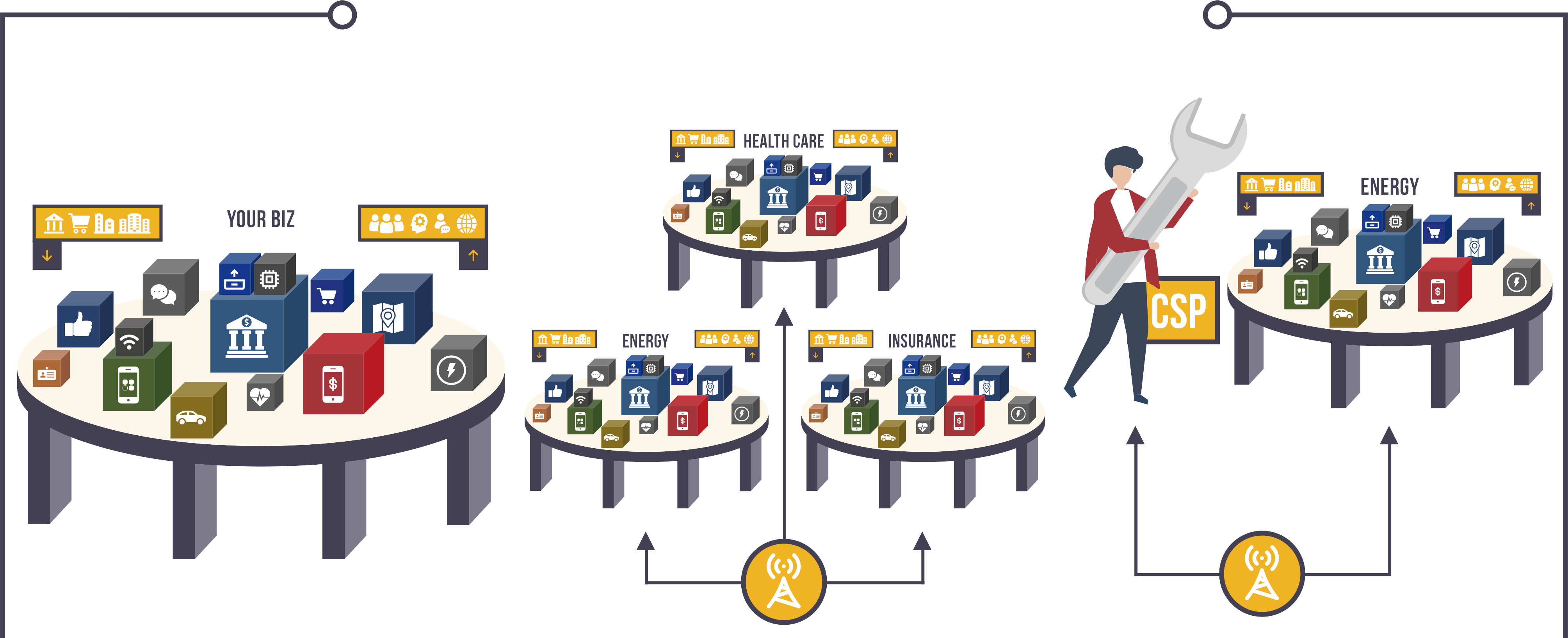 YOUR BIZ

HEALTH CARE

ENERGY

INSURANCE

CSP

ENERGY