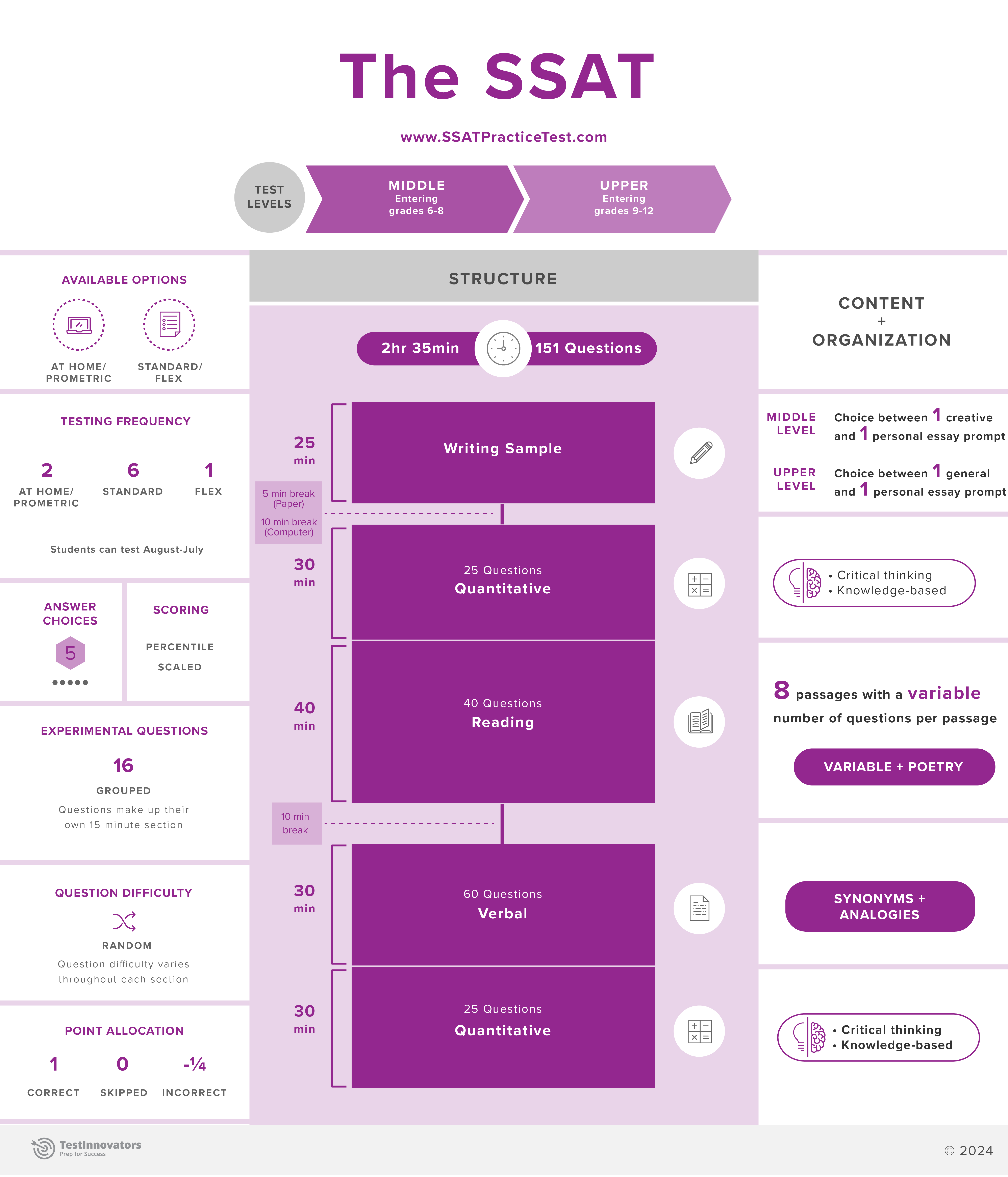 The SSAT

www.SSATPracticeTest.com

TEST LEVELS

MIDDLE
Entering grades 6-8

UPPER
Entering grades 9-12

AVAILABLE OPTIONS

AT HOME/ PROMETRIC

STANDARD/ FLEX

TESTING FREQUENCY

2
AT HOME/ PROMETRIC

6
STANDARD

1
FLEX

Students can test August-July

ANSWER CHOICES

5

SCORING

PERCENTILE

SCALED

EXPERIMENTAL QUESTIONS

16

GROUPED

Questions make up their own 15 minute section

QUESTION DIFFICULTY

RANDOM

Question difficulty varies throughout each section

POINT ALLOCATION

1
CORRECT

0
SKIPPED

-¼
INCORRECT

STRUCTURE

2hr 35min

151 Questions

25 min

Writing Sample

5 min break (Paper)

10 min break (Computer)

30 min

25 Questions
Quantitative

40 min

40 Questions
Reading

10 min break

30 min

60 Questions
Verbal

30 min

25 Questions
Quantitative

CONTENT + ORGANIZATION

MIDDLE LEVEL
Choice between 1 creative and 1 personal essay prompt

UPPER LEVEL
Choice between 1 general and 1 personal essay prompt

• Critical thinking
• Knowledge-based

8 passages with a variable number of questions per passage

VARIABLE + POETRY

SYNONYMS + ANALOGIES

• Critical thinking
• Knowledge-based

TestInnovators
Prep for Success

© 2024