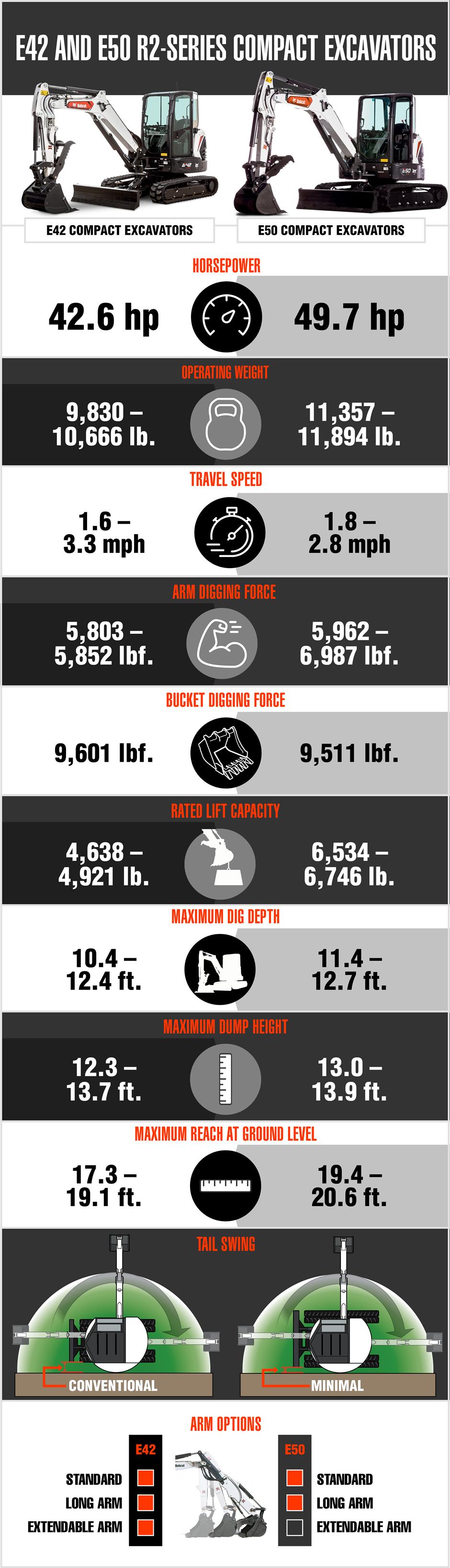 E42 AND E50 R2-SERIES COMPACT EXCAVATORS

E42 COMPACT EXCAVATORS

E50 COMPACT EXCAVATORS

HORSEPOWER

42.6 hp

49.7 hp

OPERATING WEIGHT

9,830 – 10,666 lb.

11,357 – 11,894 lb.

TRAVEL SPEED

1.6 – 3.3 mph

1.8 – 2.8 mph

ARM DIGGING FORCE

5,803 – 5,852 lbf.

5,962 – 6,987 lbf.

BUCKET DIGGING FORCE

9,601 lbf.

9,511 lbf.

RATED LIFT CAPACITY

4,638 – 4,921 lb.

6,534 – 6,746 lb.

MAXIMUM DIG DEPTH

10.4 – 12.4 ft.

11.4 – 12.7 ft.

MAXIMUM DUMP HEIGHT

12.3 – 13.7 ft.

13.0 – 13.9 ft.

MAXIMUM REACH AT GROUND LEVEL

17.3 – 19.1 ft.

19.4 – 20.6 ft.

TAIL SWING

CONVENTIONAL

MINIMAL

ARM OPTIONS

E42

STANDARD

LONG ARM

EXTENDABLE ARM

E50

STANDARD

LONG ARM

EXTENDABLE ARM