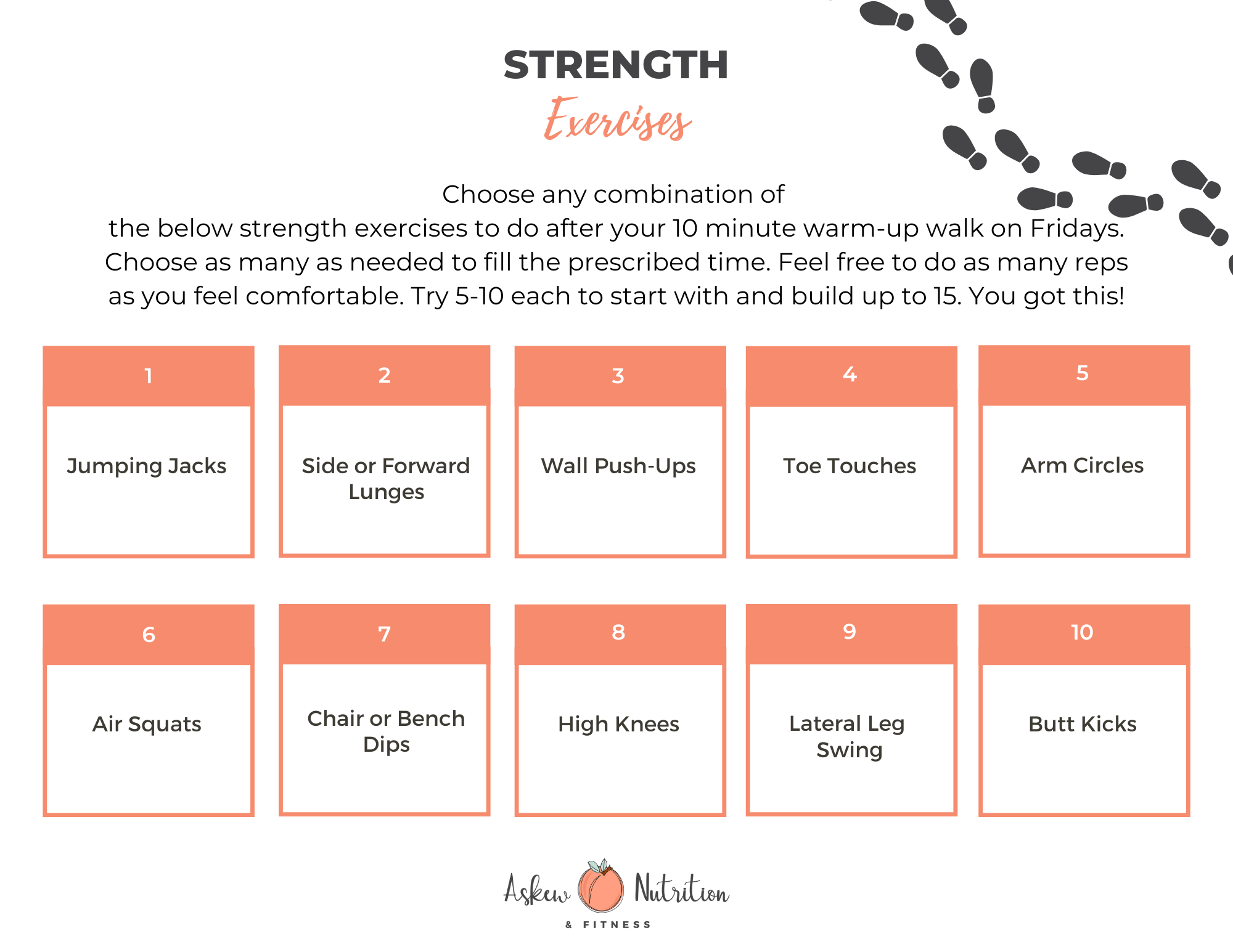 STRENGTH
Exercises

Choose any combination of the below strength exercises to do after your 10 minute warm-up walk on Fridays. Choose as many as needed to fill the prescribed time. Feel free to do as many reps as you feel comfortable. Try 5-10 each to start with and build up to 15. You got this!

1
Jumping Jacks

2
Side or Forward Lunges

3
Wall Push-Ups

4
Toe Touches

5
Arm Circles

6
Air Squats

7
Chair or Bench Dips

8
High Knees

9
Lateral Leg Swing

10
Butt Kicks

Askew Nutrition
& FITNESS