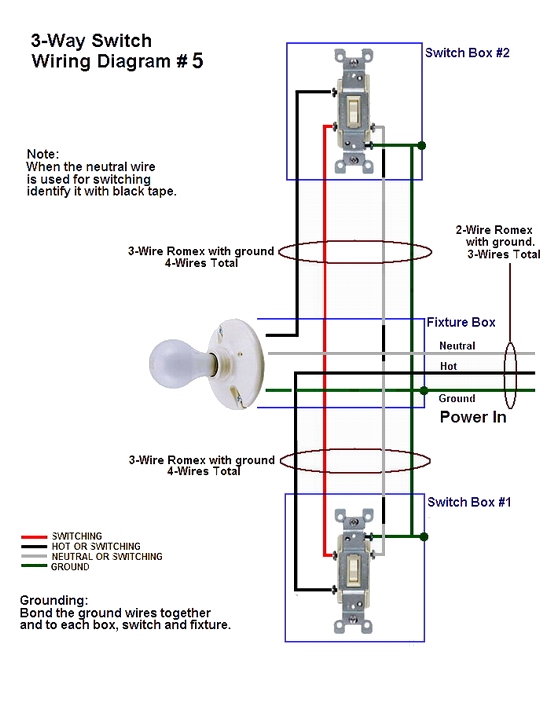 3-Way Switch
Wiring Diagram # 5

Switch Box #2

Note:
When the neutral wire is used for switching identify it with black tape.

3-Wire Romex with ground
4-Wires Total

2-Wire Romex with ground.
3-Wires Total

Fixture Box

Neutral

Hot

Ground

Power In

3-Wire Romex with ground
4-Wires Total

Switch Box #1

SWITCHING
HOT OR SWITCHING
NEUTRAL OR SWITCHING
GROUND

Grounding:
Bond the ground wires together and to each box, switch and fixture.