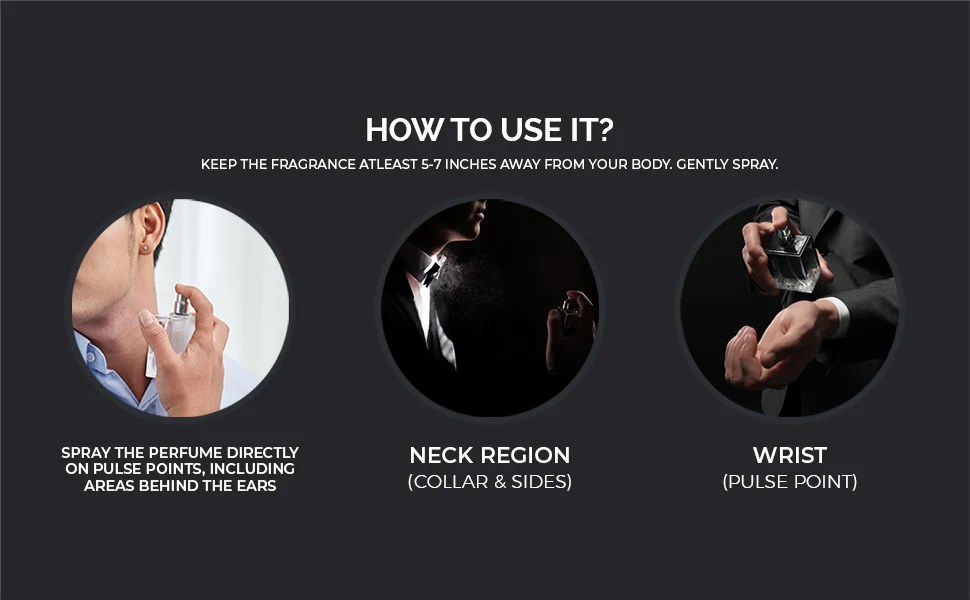 HOW TO USE IT?

KEEP THE FRAGRANCE ATLEAST 5-7 INCHES AWAY FROM YOUR BODY. GENTLY SPRAY.

SPRAY THE PERFUME DIRECTLY ON PULSE POINTS, INCLUDING AREAS BEHIND THE EARS

NECK REGION
(COLLAR & SIDES)

WRIST
(PULSE POINT)