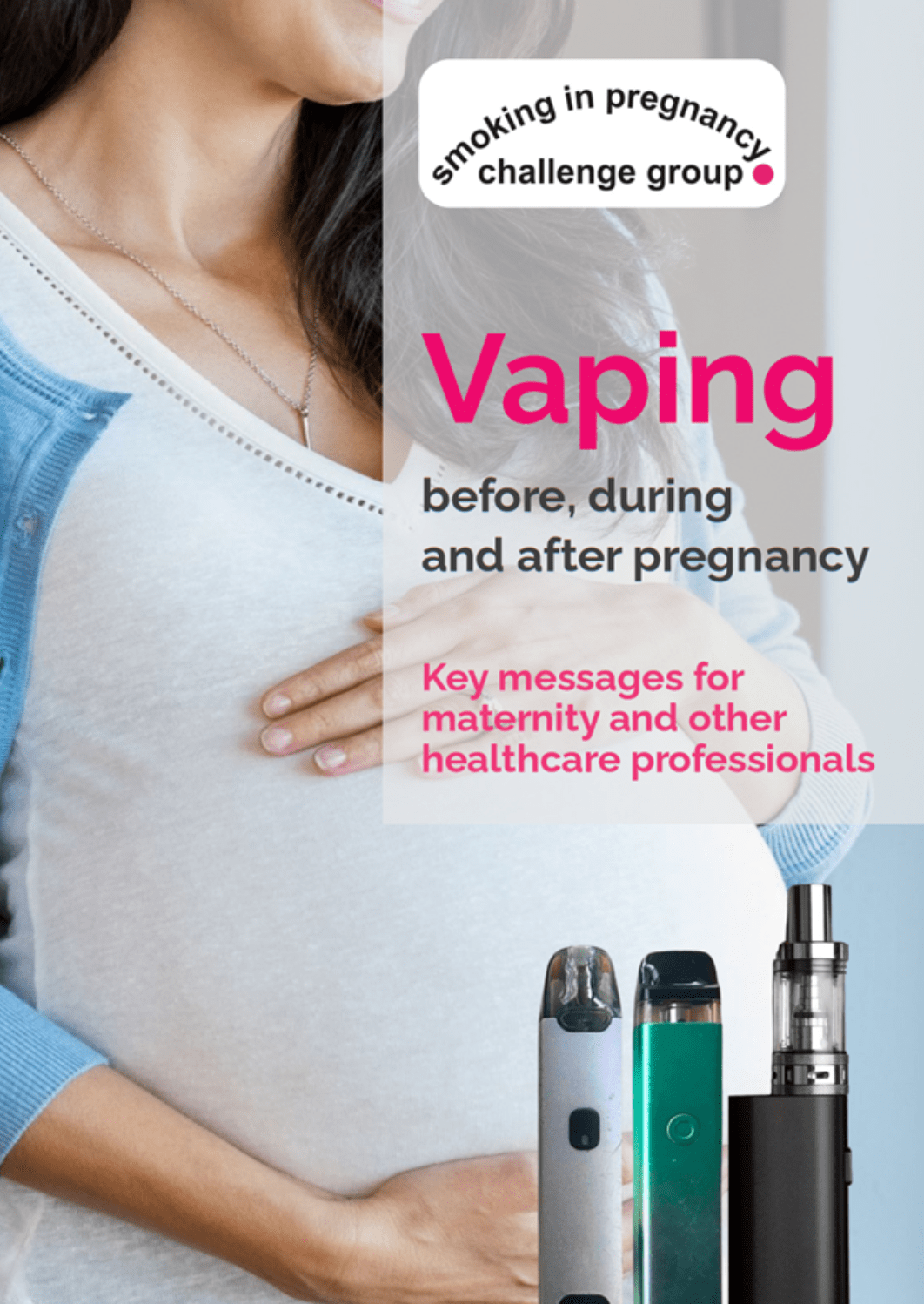 smoking in pregnancy
challenge group

Vaping

before, during
and after pregnancy

Key messages for
maternity and other
healthcare professionals