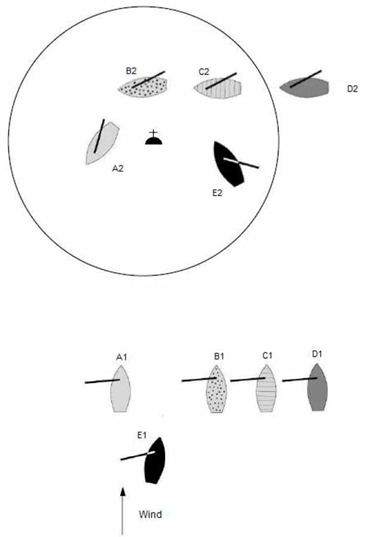 B2
C2
D2
A2
E2
A1
B1
C1
D1
E1
Wind