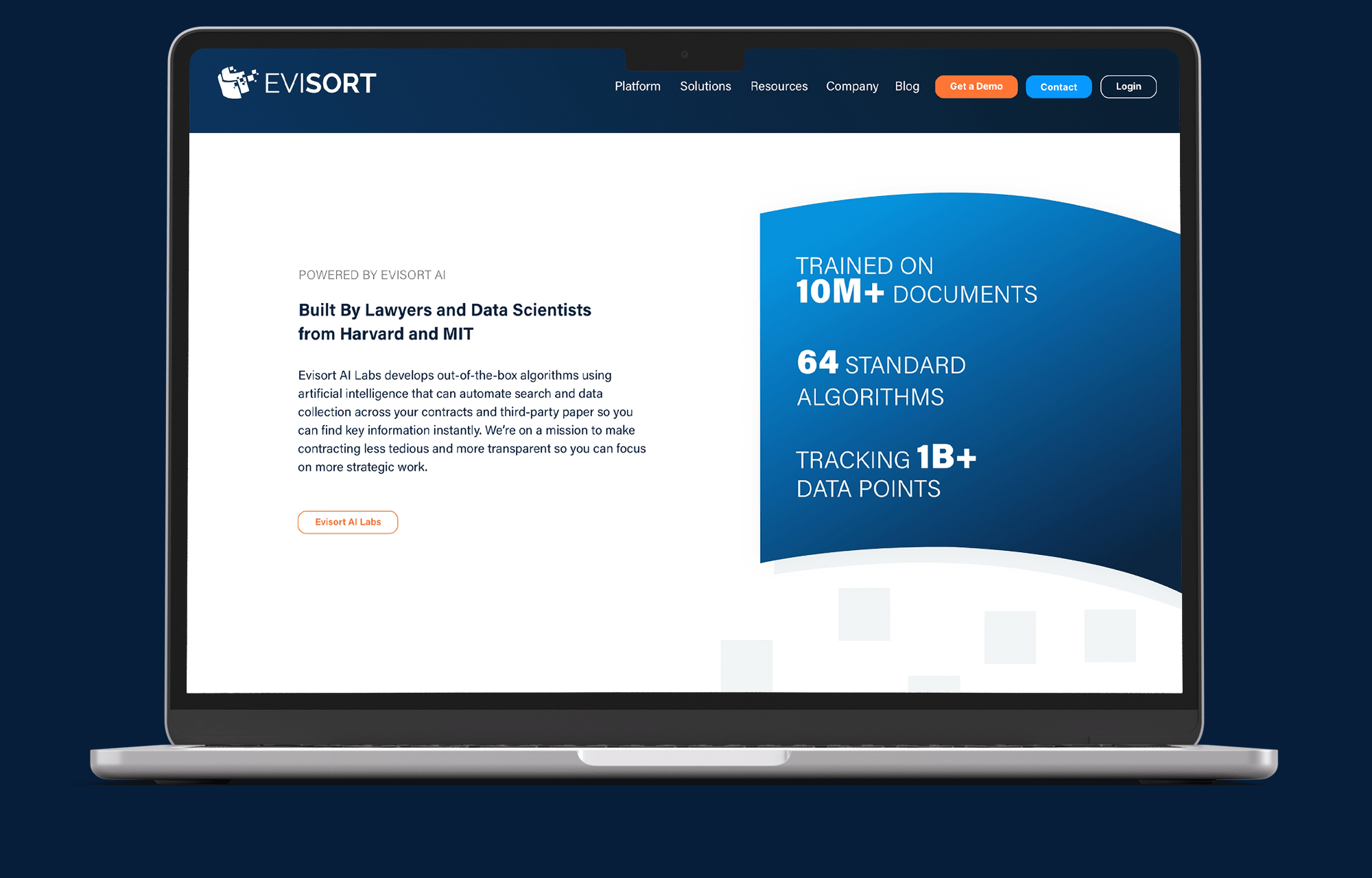 EVISORT

Platform Solutions Resources Company Blog Get a Demo Contact Login

POWERED BY EVISORT AI

Built By Lawyers and Data Scientists from Harvard and MIT

Evisort AI Labs develops out-of-the-box algorithms using artificial intelligence that can automate search and data collection across your contracts and third-party paper so you can find key information instantly. We're on a mission to make contracting less tedious and more transparent so you can focus on more strategic work.

Evisort AI Labs

TRAINED ON
10M+ DOCUMENTS

64 STANDARD
ALGORITHMS

TRACKING 1B+
DATA POINTS