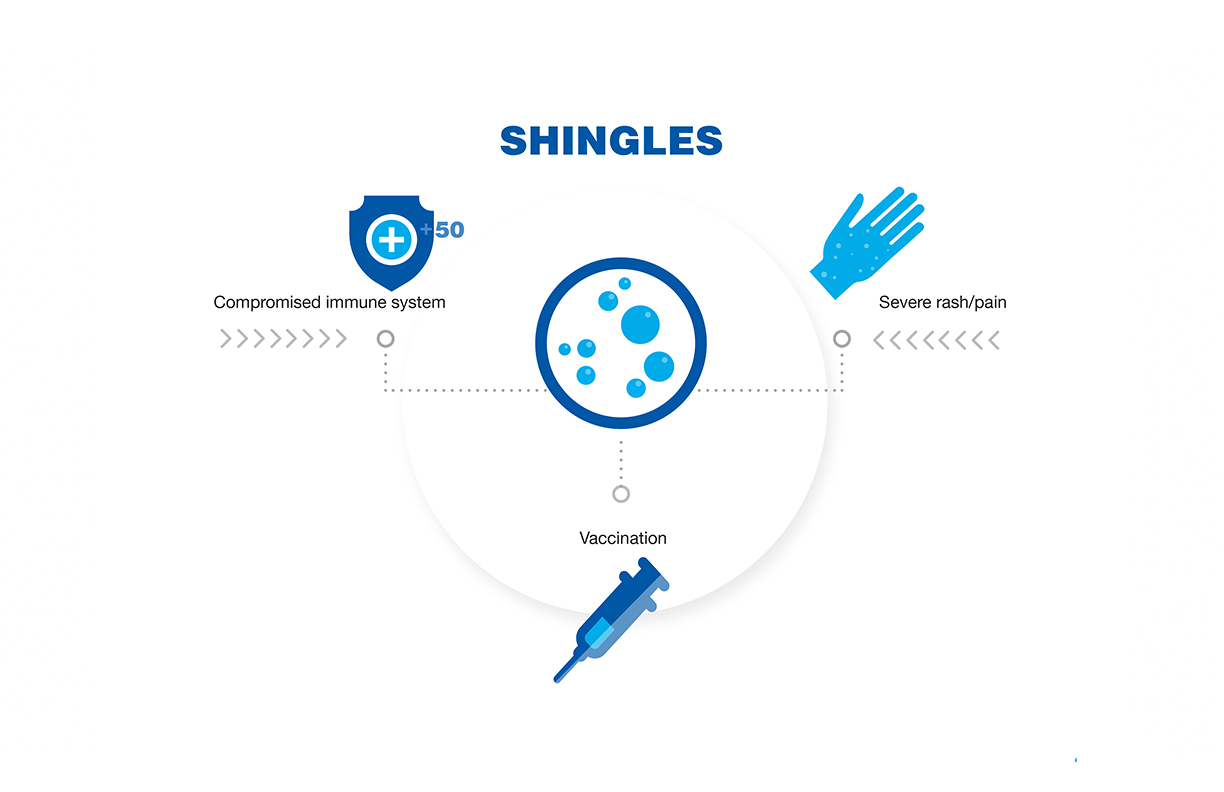 SHINGLES

+50

Compromised immune system

Severe rash/pain

Vaccination