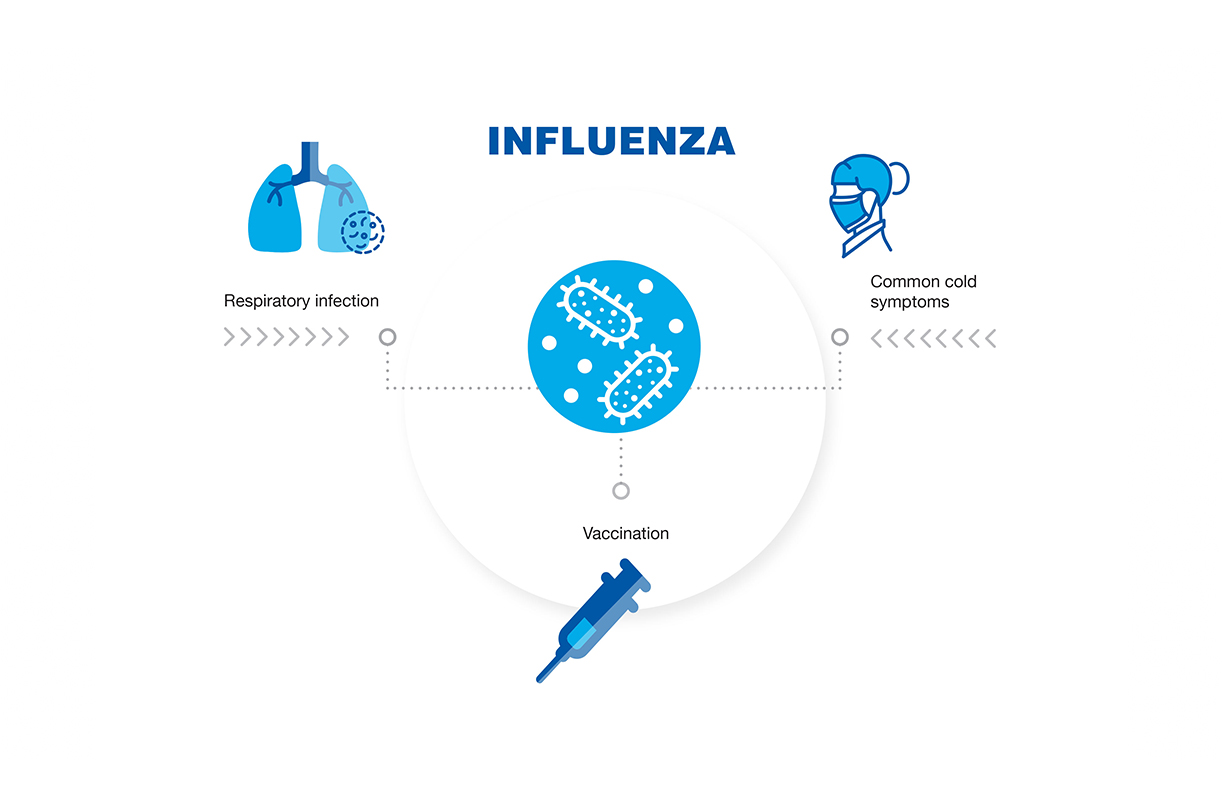 INFLUENZA

Respiratory infection

Common cold symptoms

Vaccination