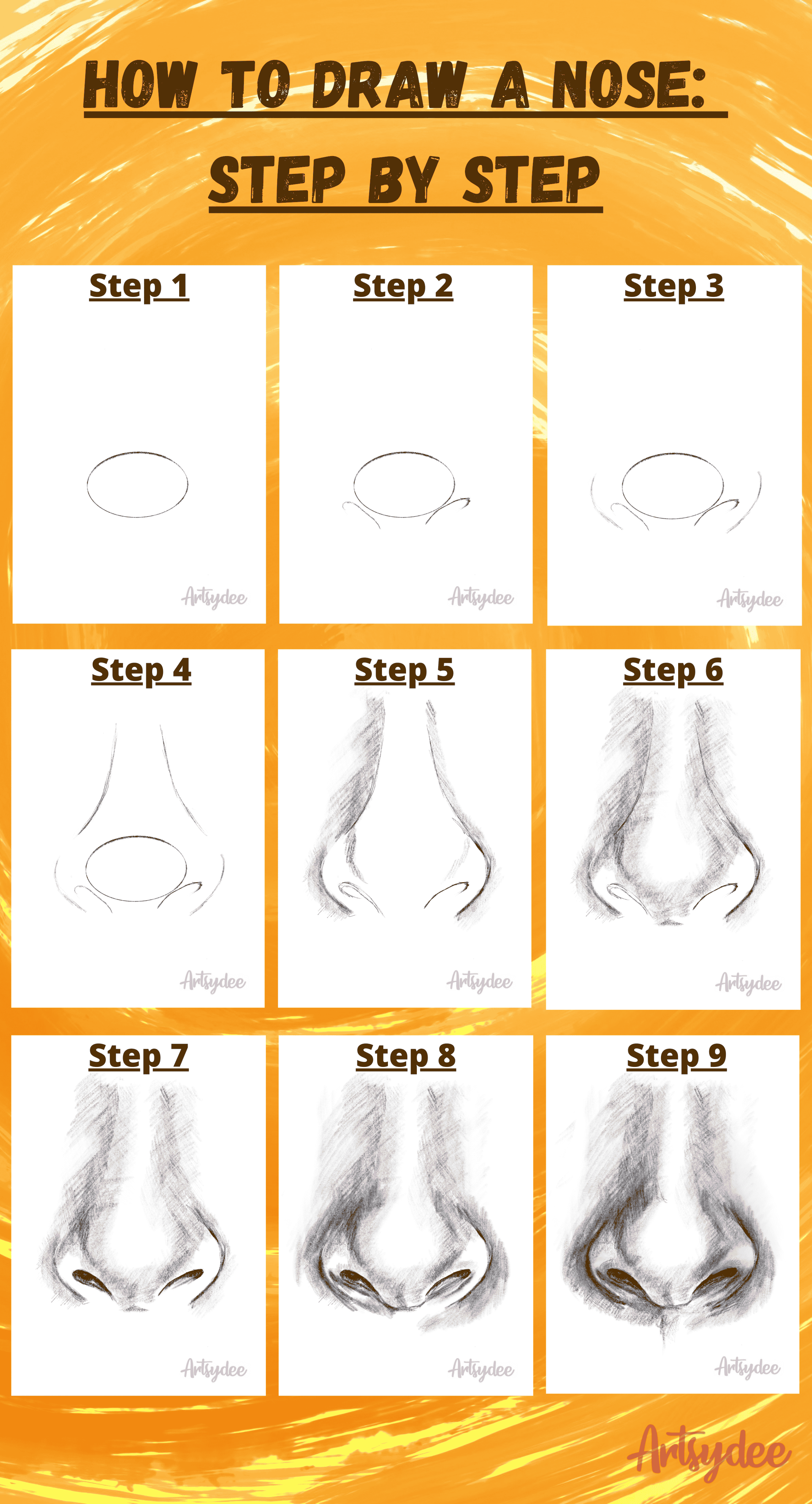 HOW TO DRAW A NOSE: STEP BY STEP

Step 1

Artsydee

Step 2

Artsydee

Step 3

Artsydee

Step 4

Artsydee

Step 5

Artsydee

Step 6

Artsydee

Step 7

Artsydee

Step 8

Artsydee

Step 9

Artsydee

Artsydee