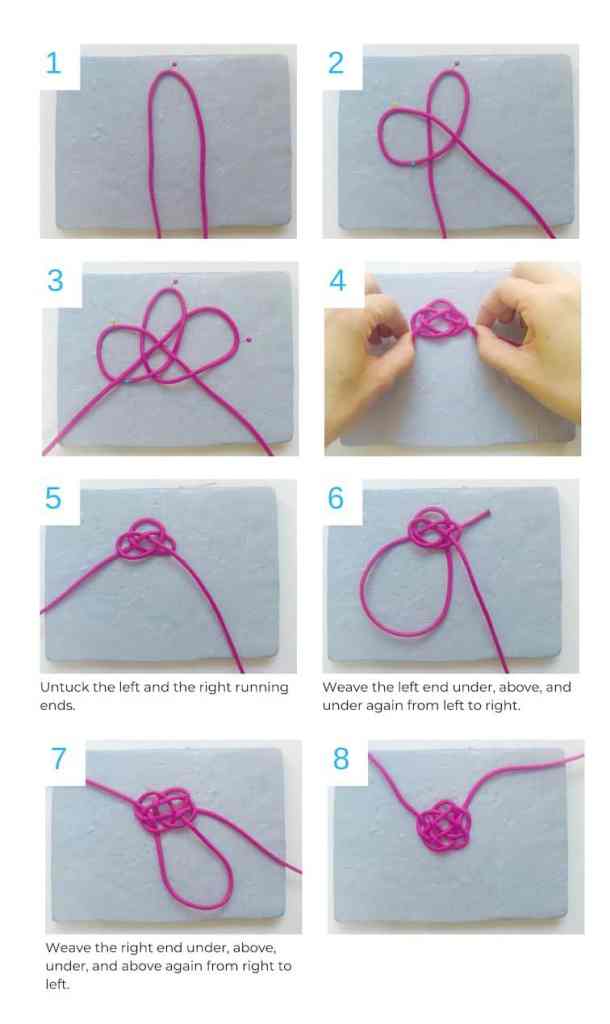 1

2

3

4

5

Untuck the left and the right running ends.

6

Weave the left end under, above, and under again from left to right.

7

Weave the right end under, above, under, and above again from right to left.

8