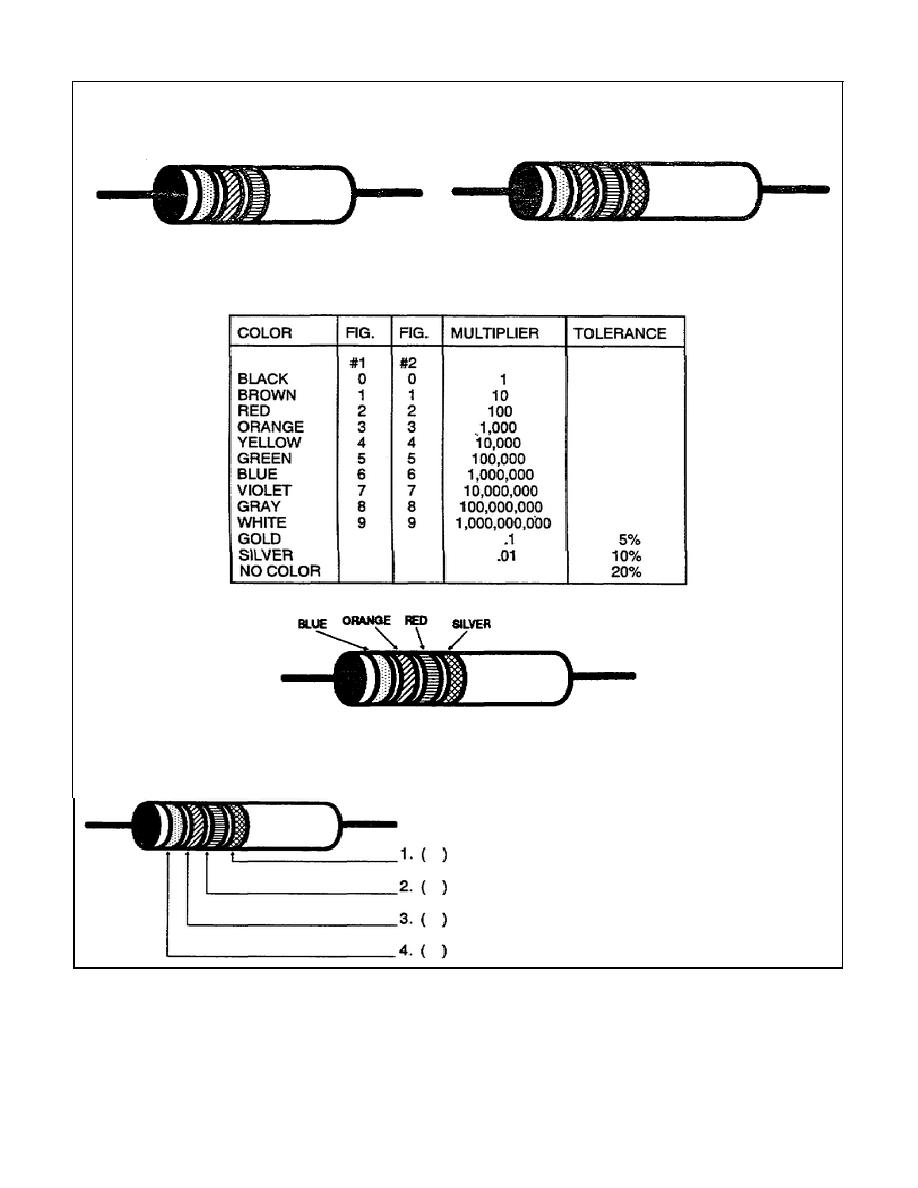 | COLOR | FIG. | FIG. | MULTIPLIER | TOLERANCE |
|---|---|---|---|---|
| | #1 | #2 | | |
| BLACK | 0 | 0 | 1 | |
| BROWN | 1 | 1 | 10 | |
| RED | 2 | 2 | 100 | |
| ORANGE | 3 | 3 | 1,000 | |
| YELLOW | 4 | 4 | 10,000 | |
| GREEN | 5 | 5 | 100,000 | |
| BLUE | 6 | 6 | 1,000,000 | |
| VIOLET | 7 | 7 | 10,000,000 | |
| GRAY | 8 | 8 | 100,000,000 | |
| WHITE | 9 | 9 | 1,000,000,000 | |
| GOLD | | | .1 | 5% |
| SILVER | | | .01 | 10% |
| NO COLOR | | | | 20% |

BLUE ORANGE RED SILVER

1. ( )
2. ( )
3. ( )
4. ( )