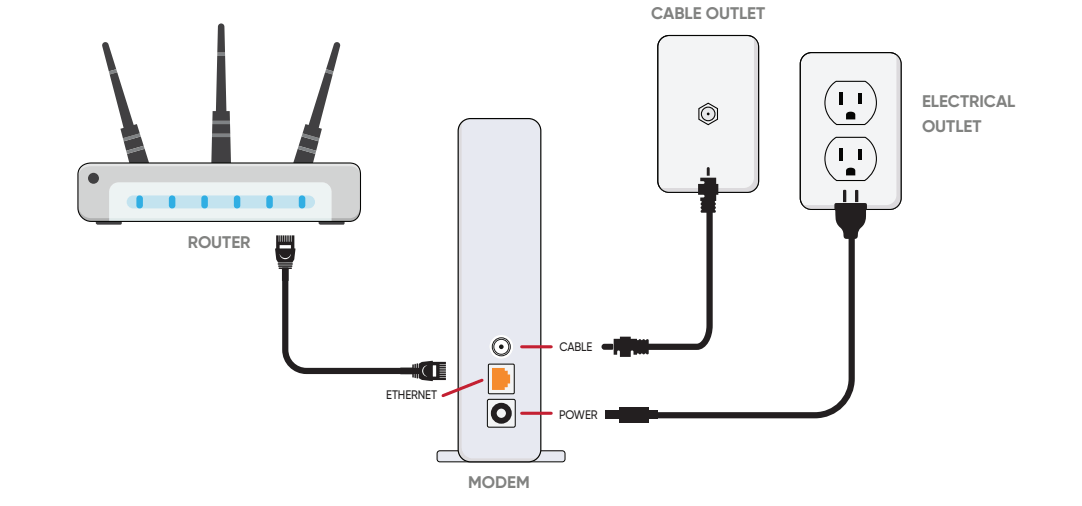 CABLE OUTLET

ELECTRICAL OUTLET

ROUTER

CABLE

ETHERNET

POWER

MODEM