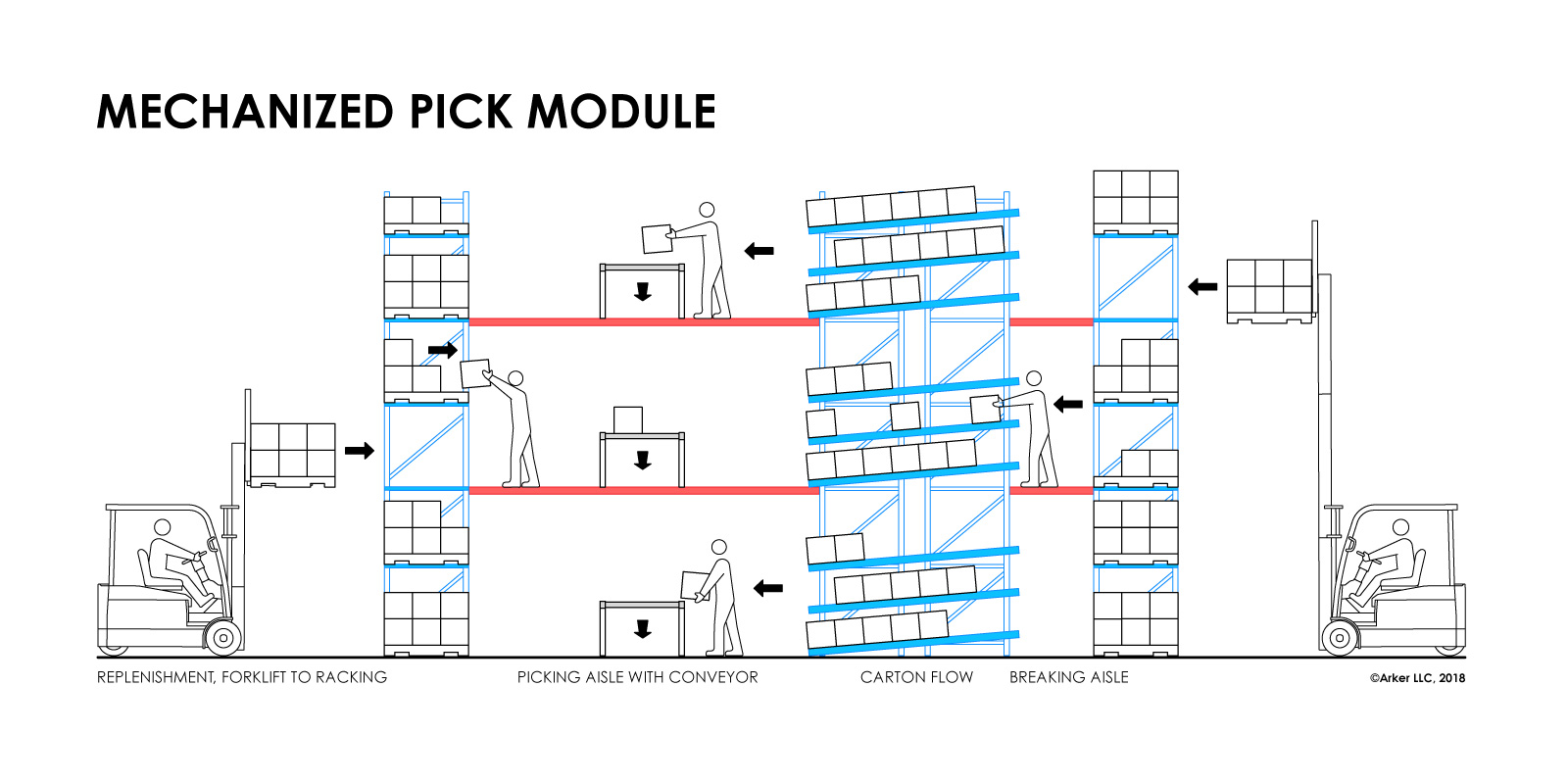 MECHANIZED PICK MODULE

REPLENISHMENT, FORKLIFT TO RACKING

PICKING AISLE WITH CONVEYOR

CARTON FLOW

BREAKING AISLE

©Arker LLC, 2018