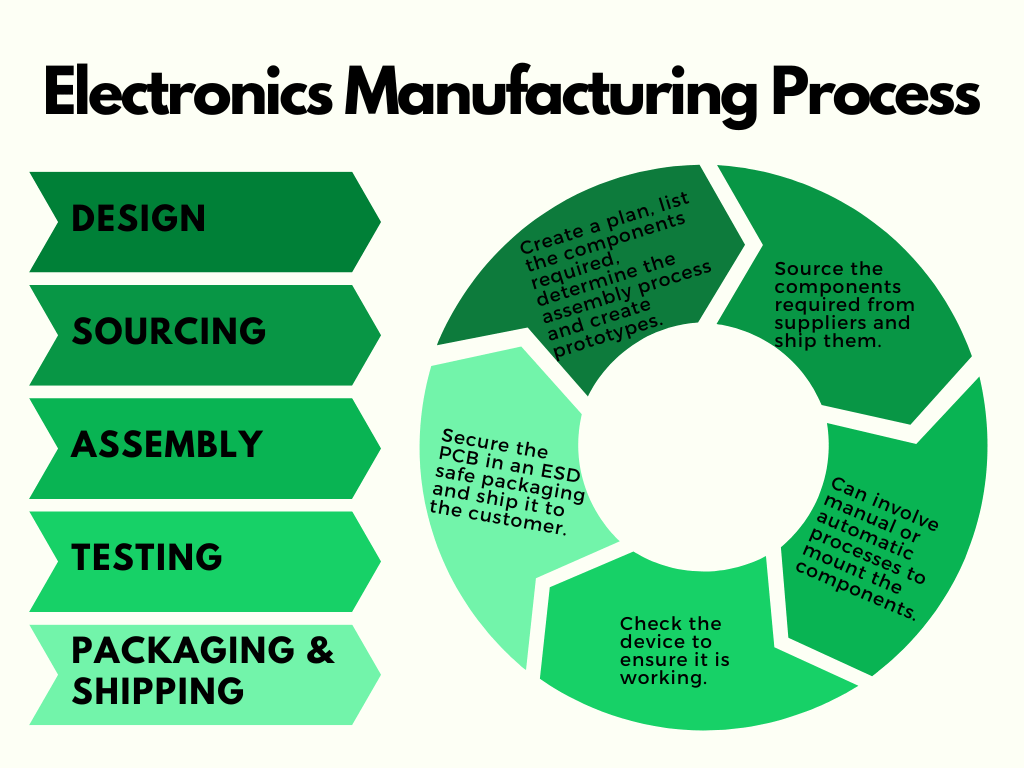 Electronics Manufacturing Process

DESIGN

SOURCING

ASSEMBLY

TESTING

PACKAGING & SHIPPING

Create a plan, list the components required, determine the assembly process and create prototypes.

Source the components required from suppliers and ship them.

Can involve manual or automatic processes to mount the components.

Check the device to ensure it is working.

Secure the PCB in an ESD safe packaging and ship it to the customer.