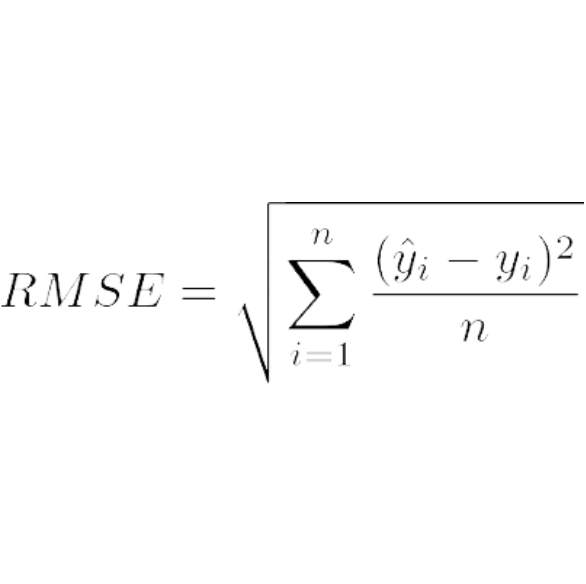 $RMSE = \sqrt{\sum_{i=1}^{n} \frac{(\hat{y}_i - y_i)^2}{n}}$