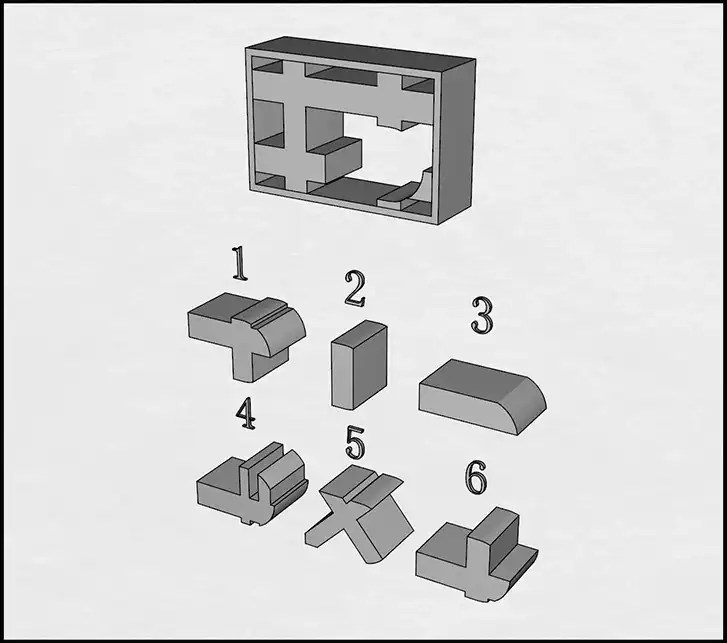 1
2
3
4
5
6