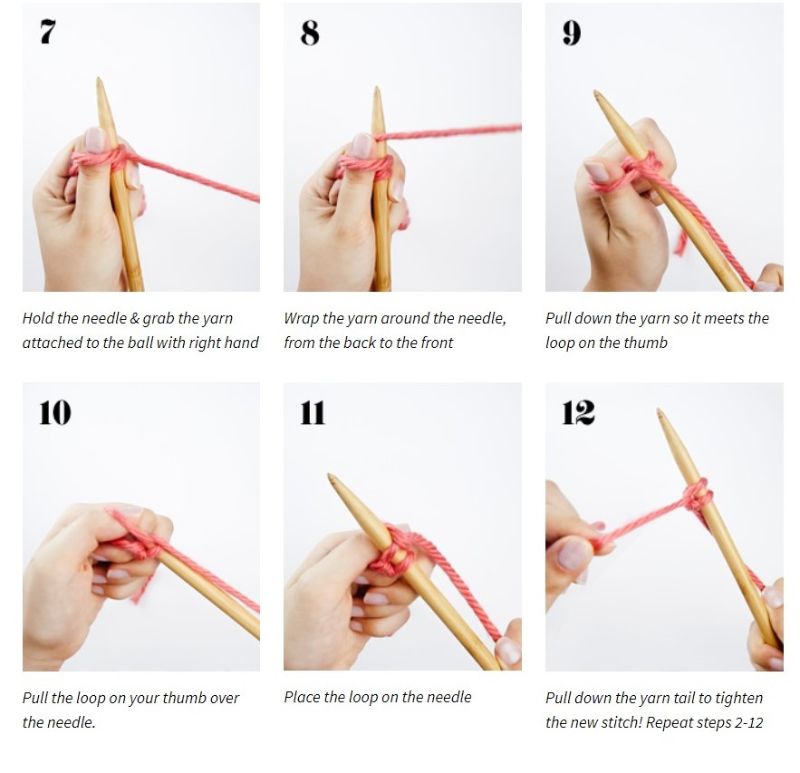 7

Hold the needle & grab the yarn attached to the ball with right hand

8

Wrap the yarn around the needle, from the back to the front

9

Pull down the yarn so it meets the loop on the thumb

10

Pull the loop on your thumb over the needle.

11

Place the loop on the needle

12

Pull down the yarn tail to tighten the new stitch! Repeat steps 2-12