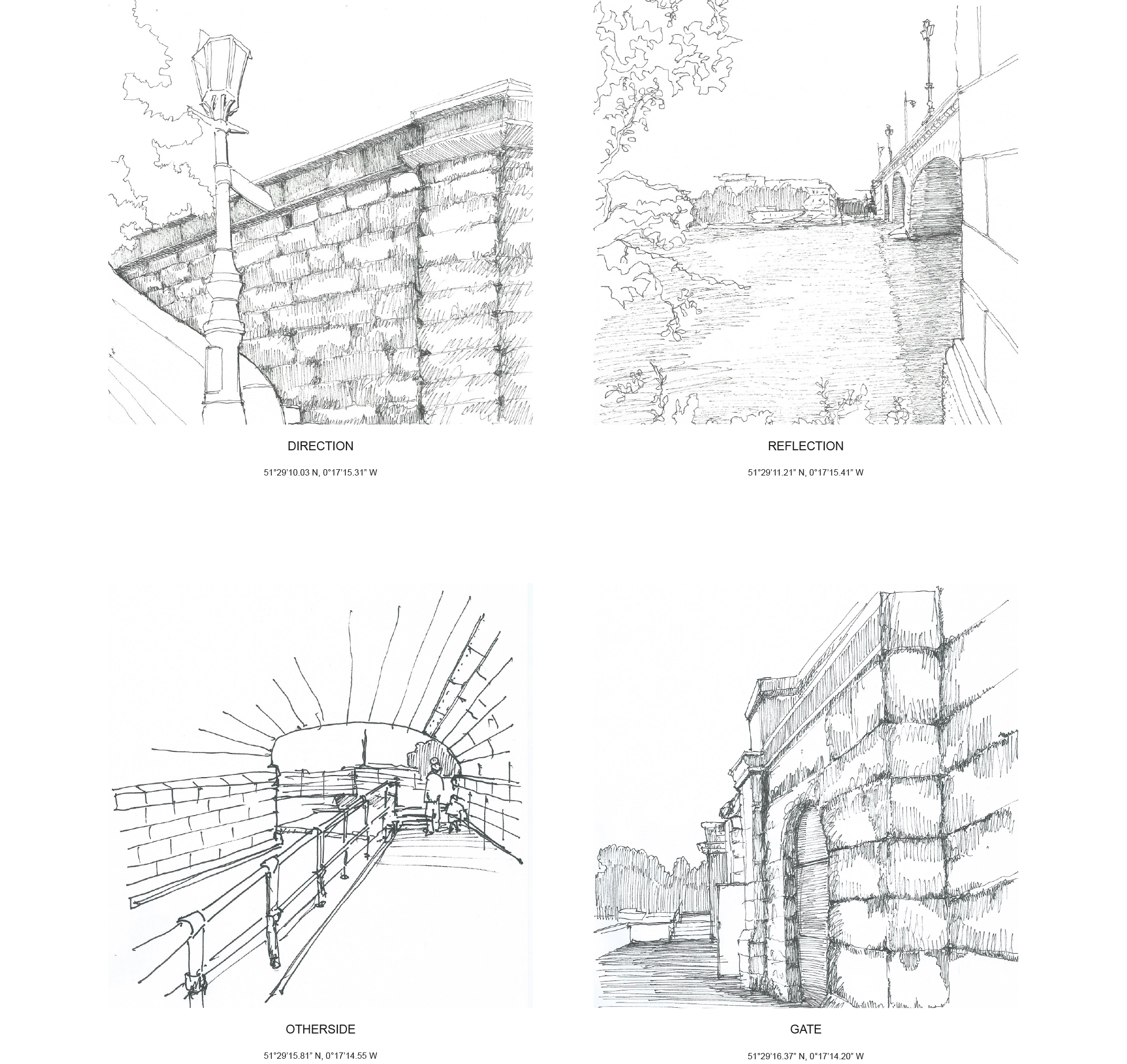 DIRECTION

51°29'10.03 N, 0°17'15.31" W

REFLECTION

51°29'11.21" N, 0°17'15.41" W

OTHERSIDE

51°29'15.81" N, 0°17'14.55 W

GATE

51°29'16.37" N, 0°17'14.20" W