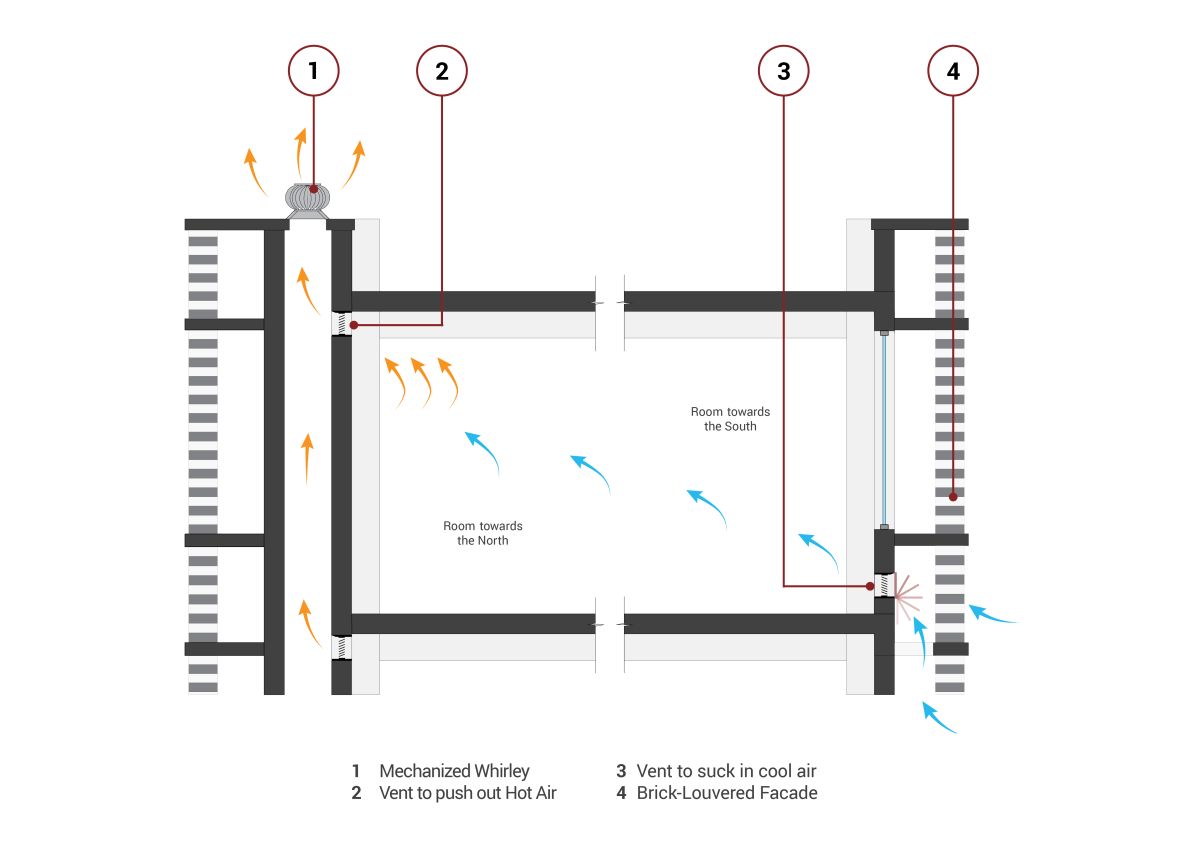 1

2

3

4

Room towards the South

Room towards the North

1 Mechanized Whirley
2 Vent to push out Hot Air

3 Vent to suck in cool air
4 Brick-Louvered Facade