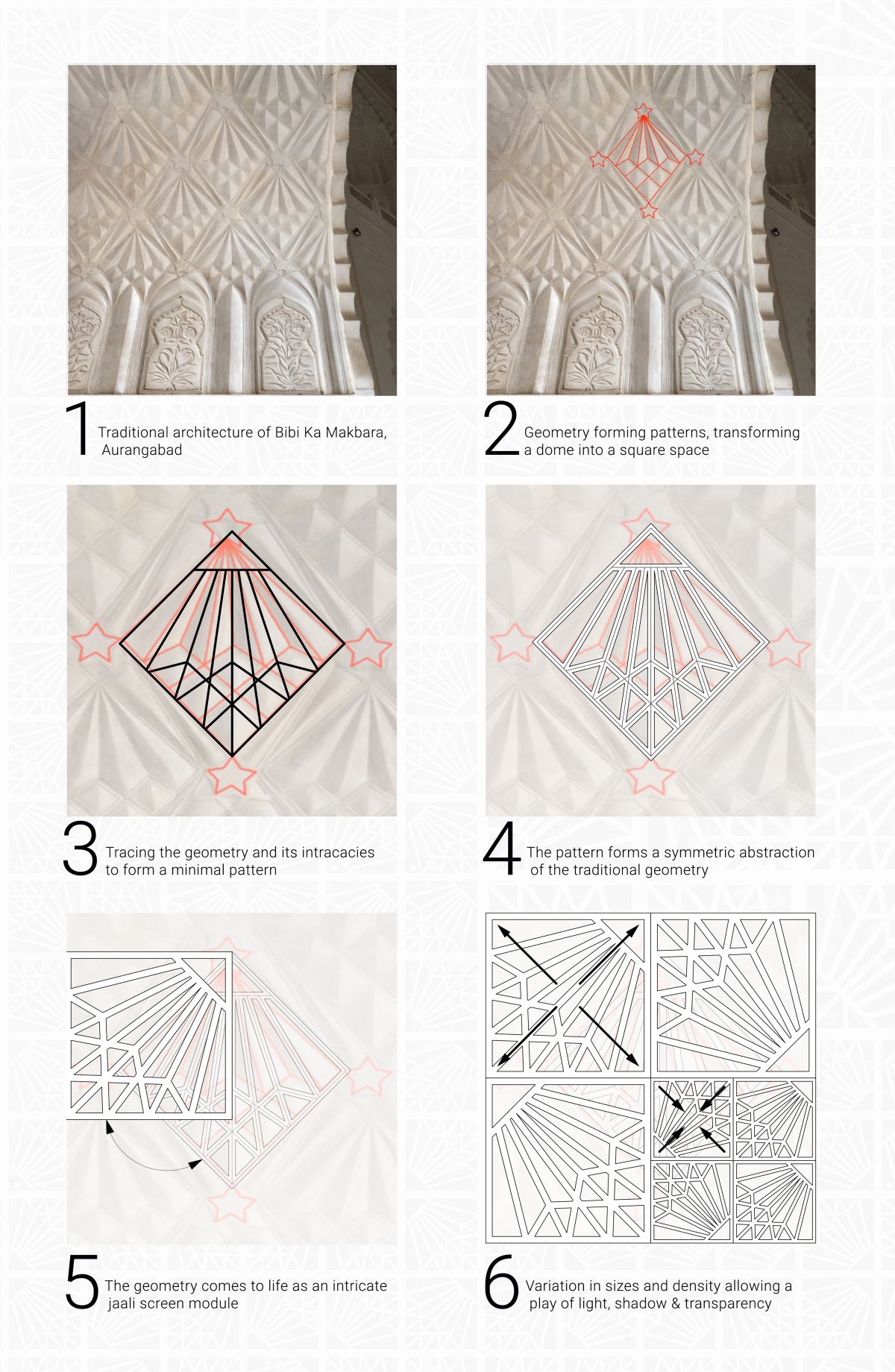 1 Traditional architecture of Bibi Ka Makbara, Aurangabad

2 Geometry forming patterns, transforming a dome into a square space

3 Tracing the geometry and its intracacies to form a minimal pattern

4 The pattern forms a symmetric abstraction of the traditional geometry

5 The geometry comes to life as an intricate jaali screen module

6 Variation in sizes and density allowing a play of light, shadow & transparency