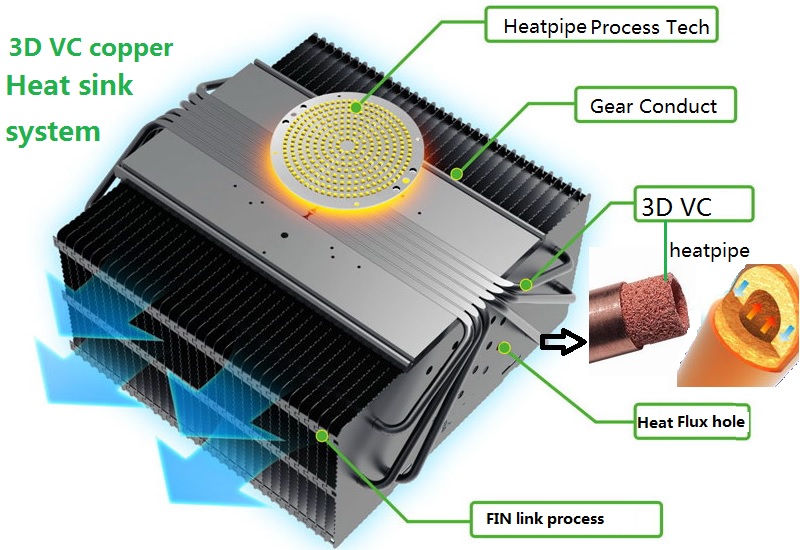 3D VC copper
Heat sink
system

Heatpipe Process Tech

Gear Conduct

3D VC
heatpipe

Heat Flux hole

FIN link process