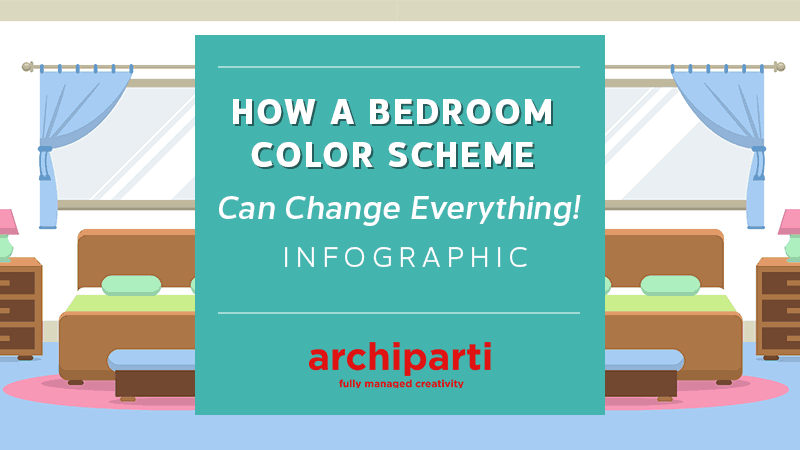 HOW A BEDROOM COLOR SCHEME

Can Change Everything!

INFOGRAPHIC

archiparti
fully managed creativity