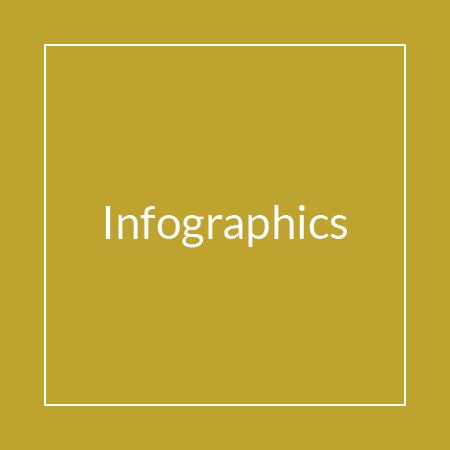 Infographics