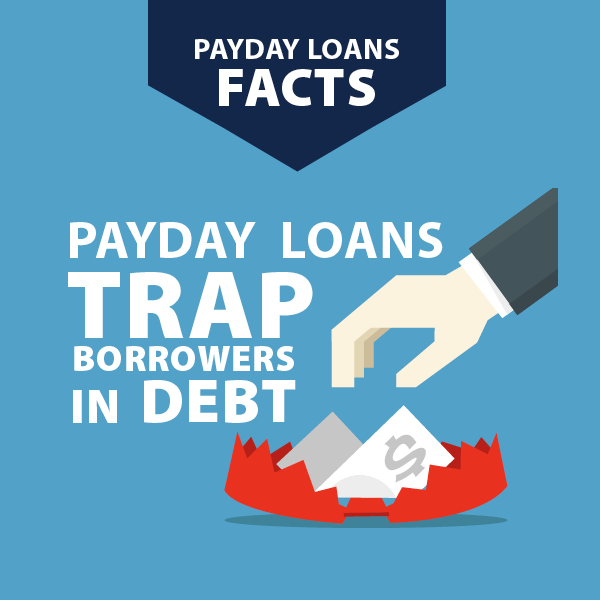 PAYDAY LOANS
FACTS

PAYDAY LOANS
TRAP
BORROWERS
IN DEBT

$