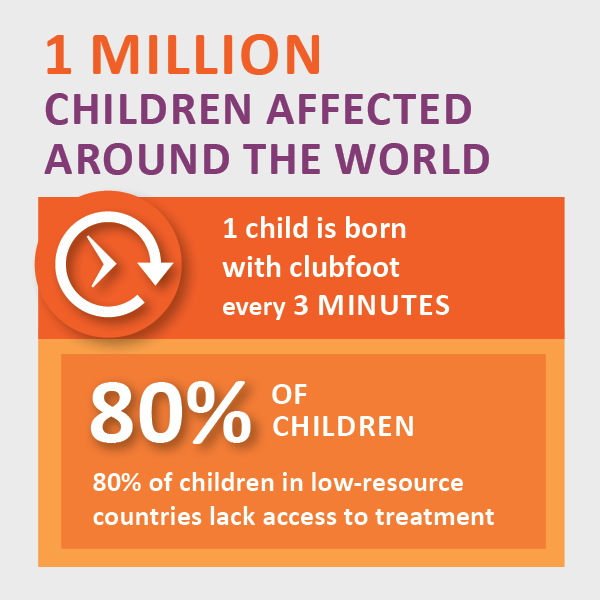 1 MILLION
CHILDREN AFFECTED AROUND THE WORLD

1 child is born with clubfoot every 3 MINUTES

80% OF CHILDREN

80% of children in low-resource countries lack access to treatment