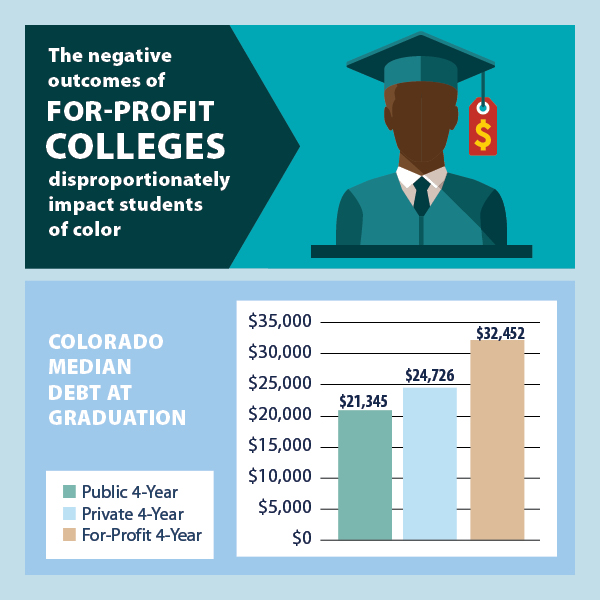 The negative outcomes of
FOR-PROFIT COLLEGES
disproportionately impact students of color

$

COLORADO MEDIAN DEBT AT GRADUATION

Public 4-Year
Private 4-Year
For-Profit 4-Year

$35,000
$30,000
$25,000
$20,000
$15,000
$10,000
$5,000
$0

$21,345
$24,726
$32,452